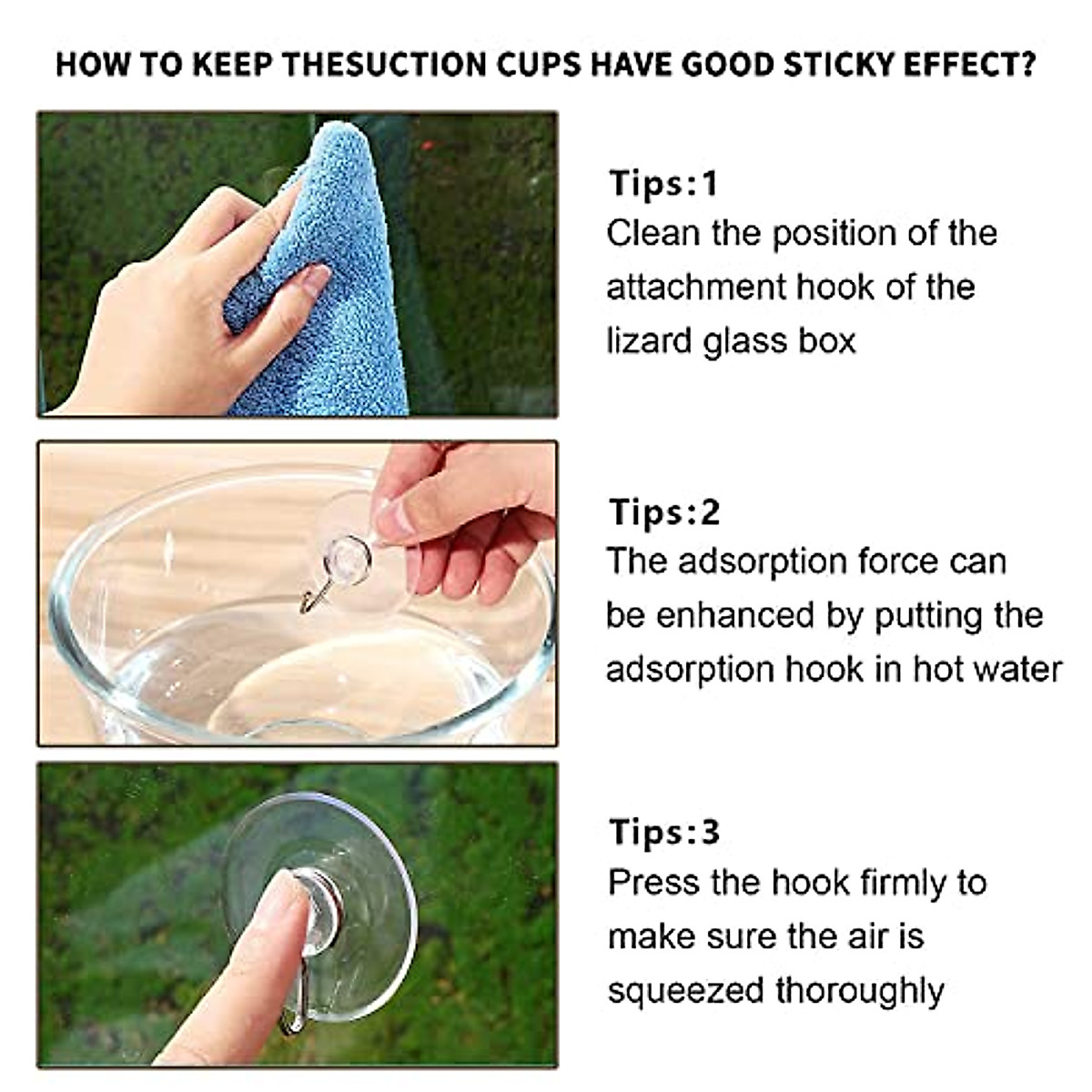 HOW TO KEEP THESUCTION CUPS HAVE GOOD STICKY EFFECT?

Tips:1
Clean the position of the attachment hook of the lizard glass box

Tips:2
The adsorption force can be enhanced by putting the adsorption hook in hot water

Tips:3
Press the hook firmly to make sure the air is squeezed thoroughly