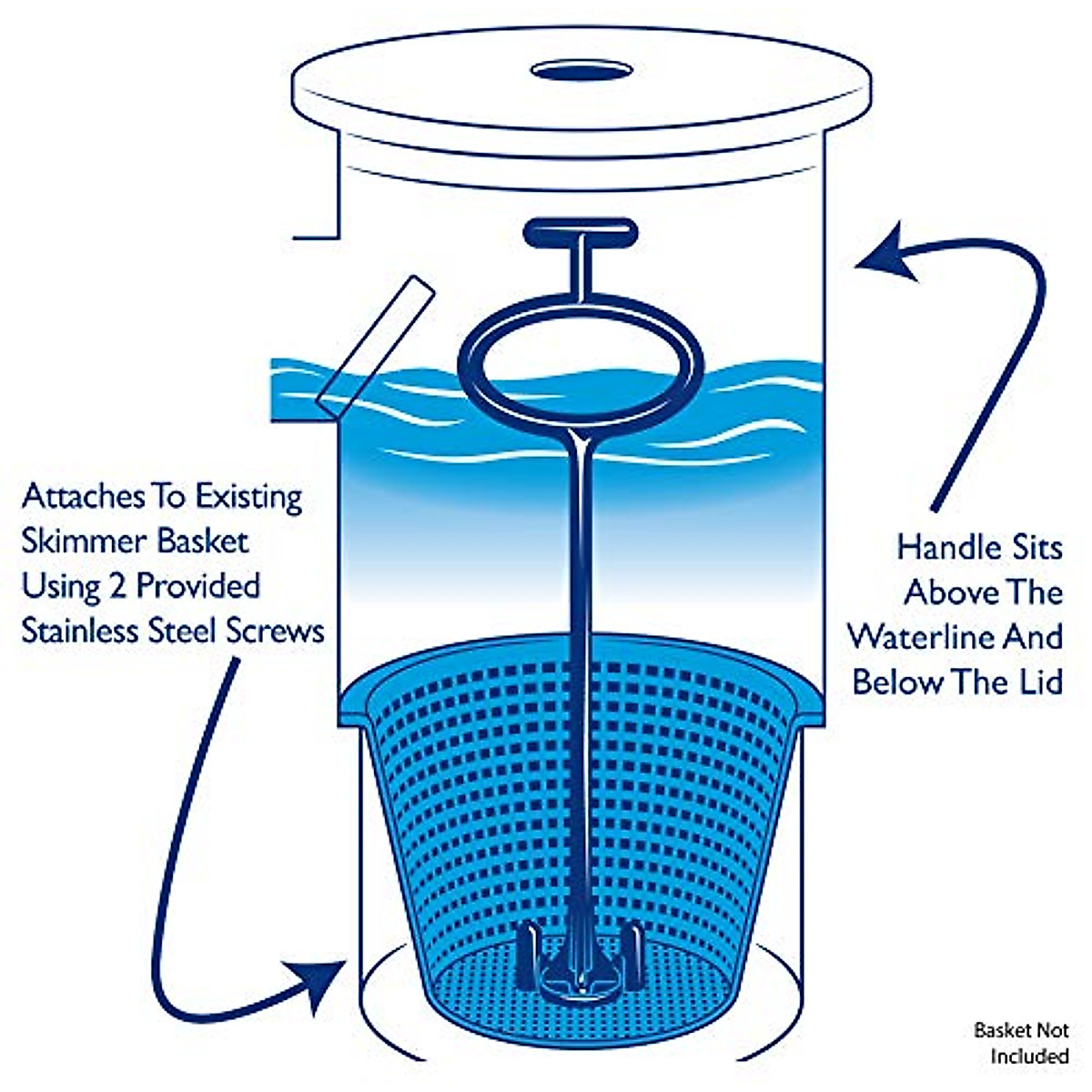 Attaches To Existing Skimmer Basket Using 2 Provided Stainless Steel Screws

Handle Sits Above The Waterline And Below The Lid

Basket Not Included