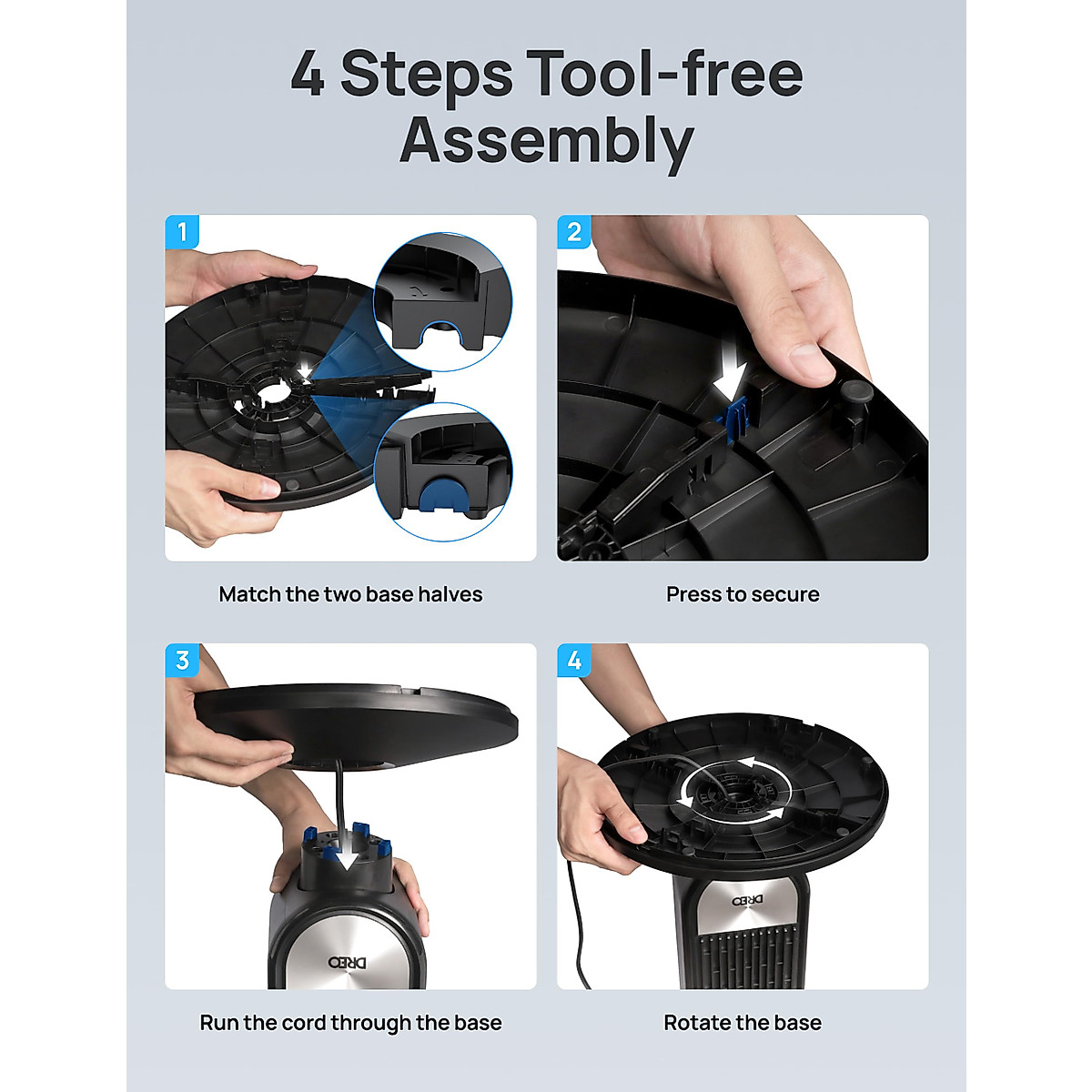 4 Steps Tool-free Assembly

1

Match the two base halves

2

Press to secure

3

DREO

Run the cord through the base

4

DREO

Rotate the base