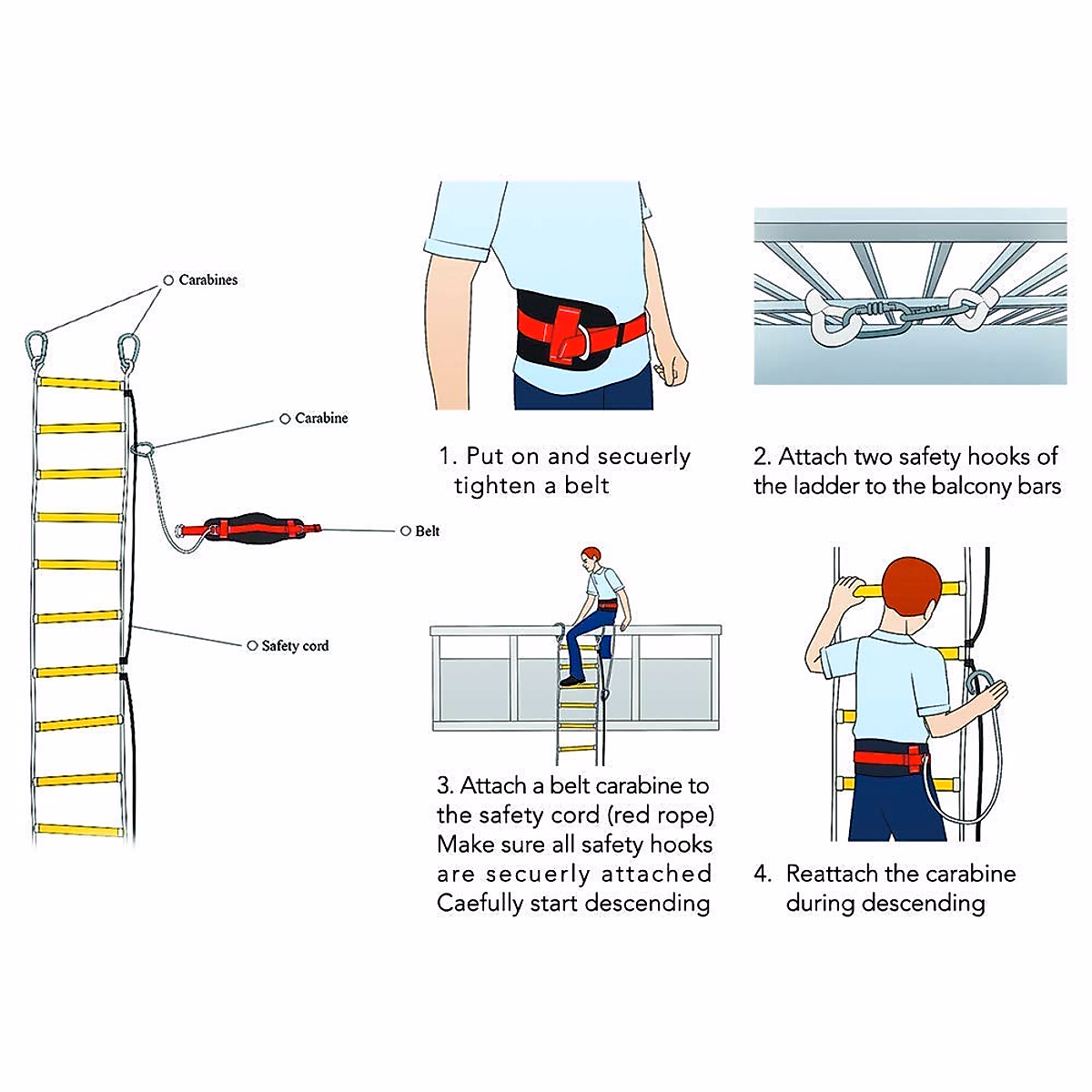 Carabines

Carabine

Belt

Safety cord

1. Put on and secuerly tighten a belt

2. Attach two safety hooks of the ladder to the balcony bars

3. Attach a belt carabine to the safety cord (red rope) Make sure all safety hooks are secuerly attached Caefully start descending

4. Reattach the carabine during descending