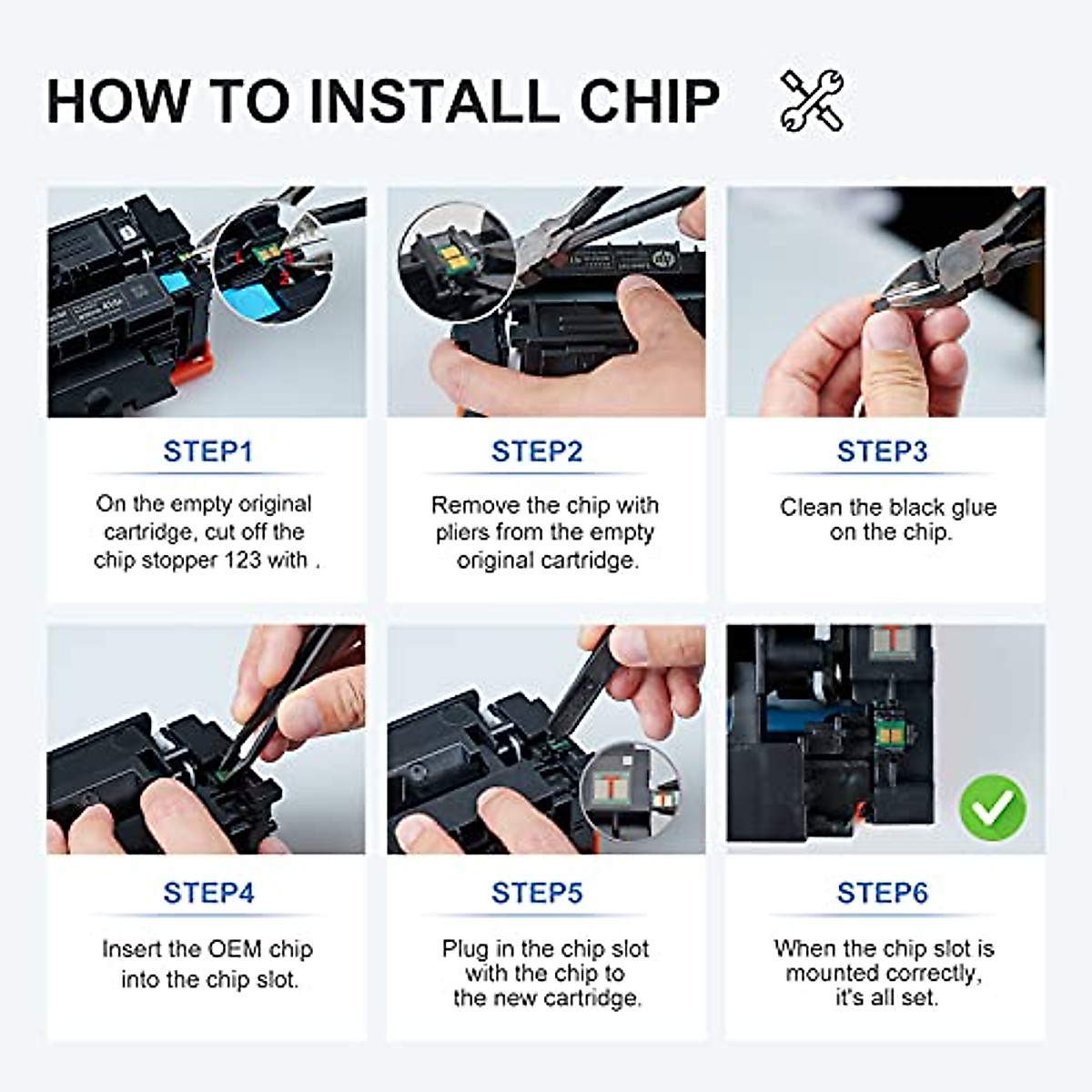 HOW TO INSTALL CHIP

STEP1

On the empty original cartridge, cut off the chip stopper 123 with .

STEP2

Remove the chip with pliers from the empty original cartridge.

STEP3

Clean the black glue on the chip.

STEP4

Insert the OEM chip into the chip slot.

STEP5

Plug in the chip slot with the chip to the new cartridge.

STEP6

When the chip slot is mounted correctly, it's all set.