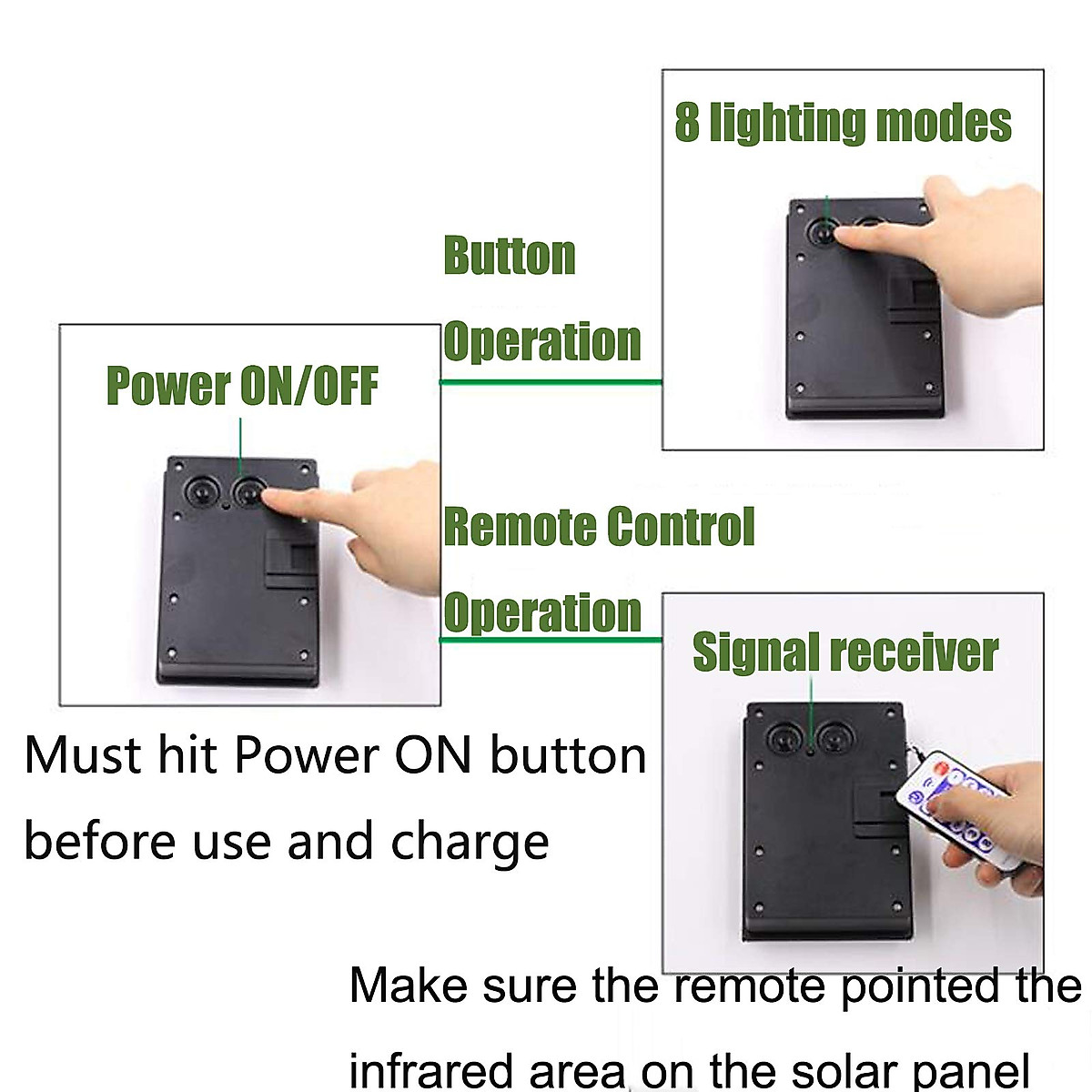 8 lighting modes

Button Operation

Power ON/OFF

Remote Control Operation

Signal receiver

Must hit Power ON button before use and charge

Make sure the remote pointed the infrared area on the solar panel