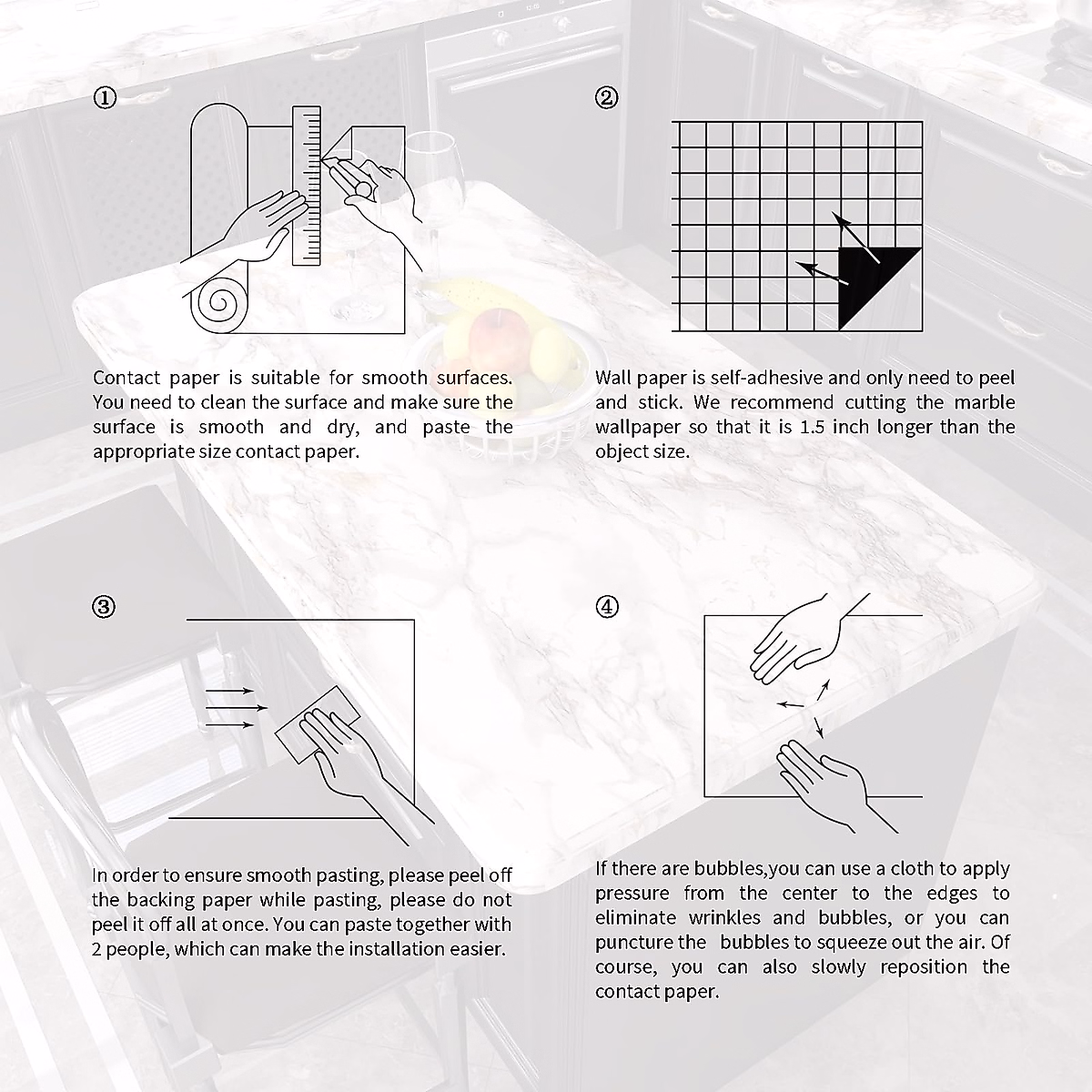 ①

Contact paper is suitable for smooth surfaces. You need to clean the surface and make sure the surface is smooth and dry, and paste the appropriate size contact paper.

②

Wall paper is self-adhesive and only need to peel and stick. We recommend cutting the marble wallpaper so that it is 1.5 inch longer than the object size.

③

In order to ensure smooth pasting, please peel off the backing paper while pasting, please do not peel it off all at once. You can paste together with 2 people, which can make the installation easier.

④

If there are bubbles,you can use a cloth to apply pressure from the center to the edges to eliminate wrinkles and bubbles, or you can puncture the bubbles to squeeze out the air. Of course, you can also slowly reposition the contact paper.