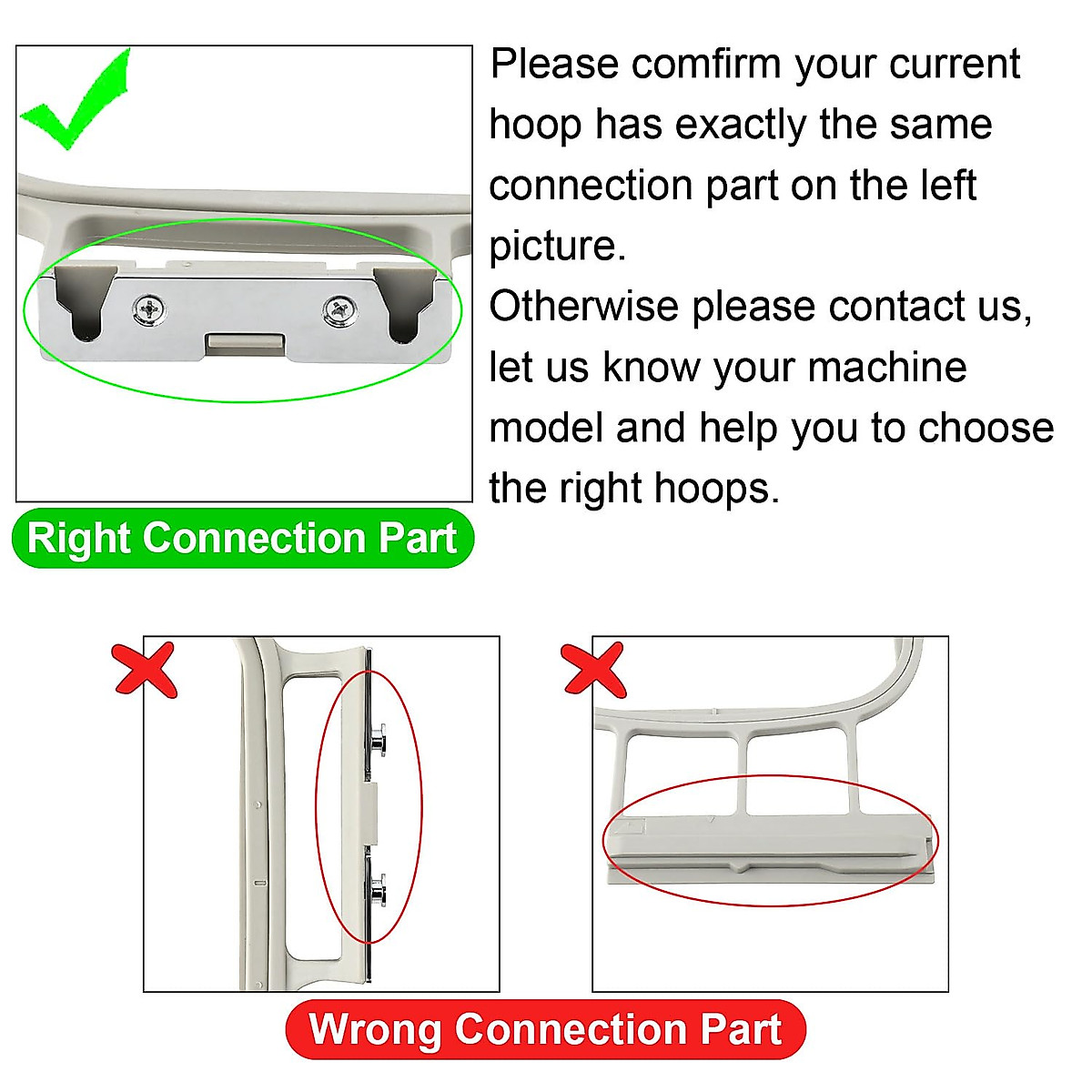 Please comfirm your current hoop has exactly the same connection part on the left picture.
Otherwise please contact us, let us know your machine model and help you to choose the right hoops.

Right Connection Part

Wrong Connection Part