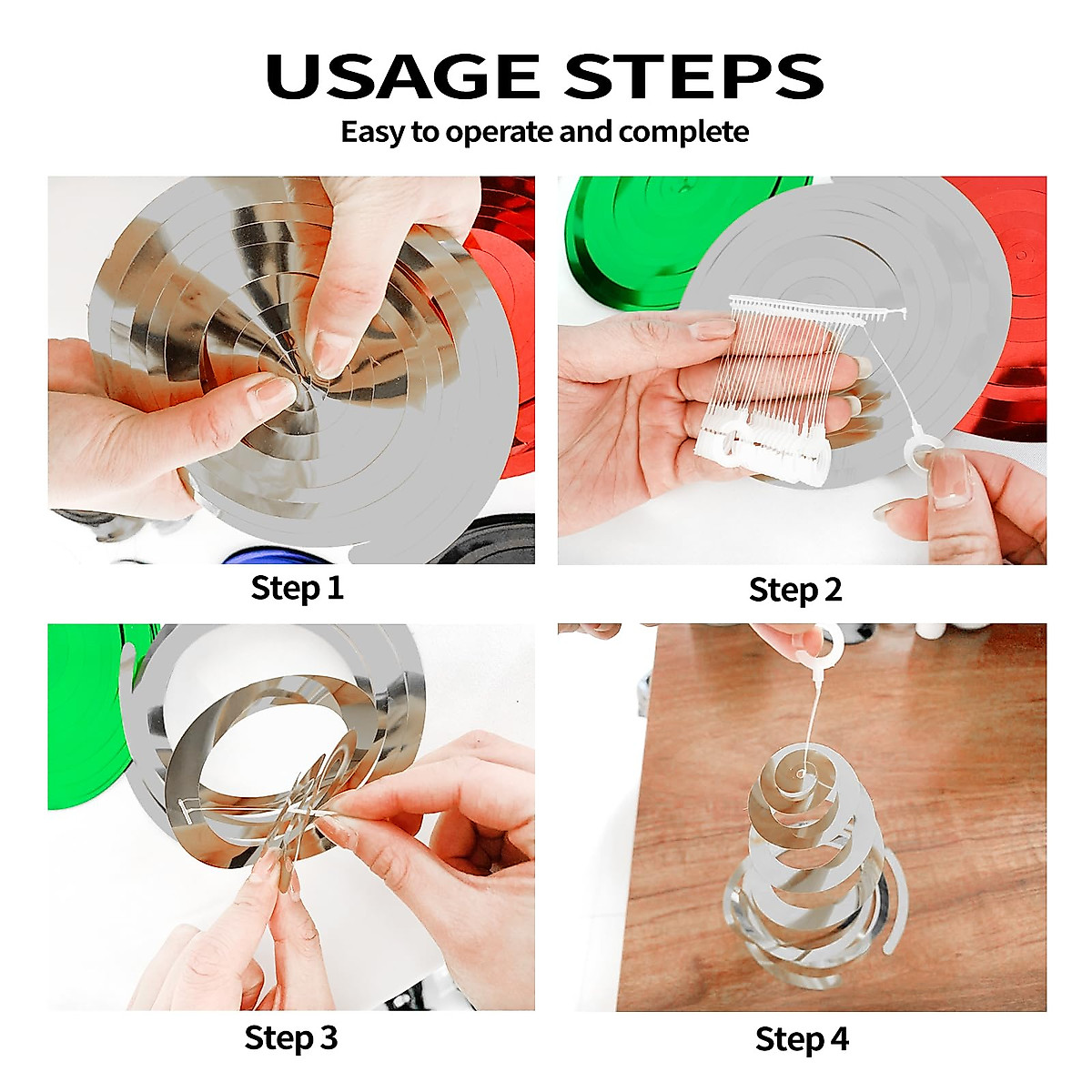 USAGE STEPS
Easy to operate and complete

Step 1

Step 2

Step 3

Step 4