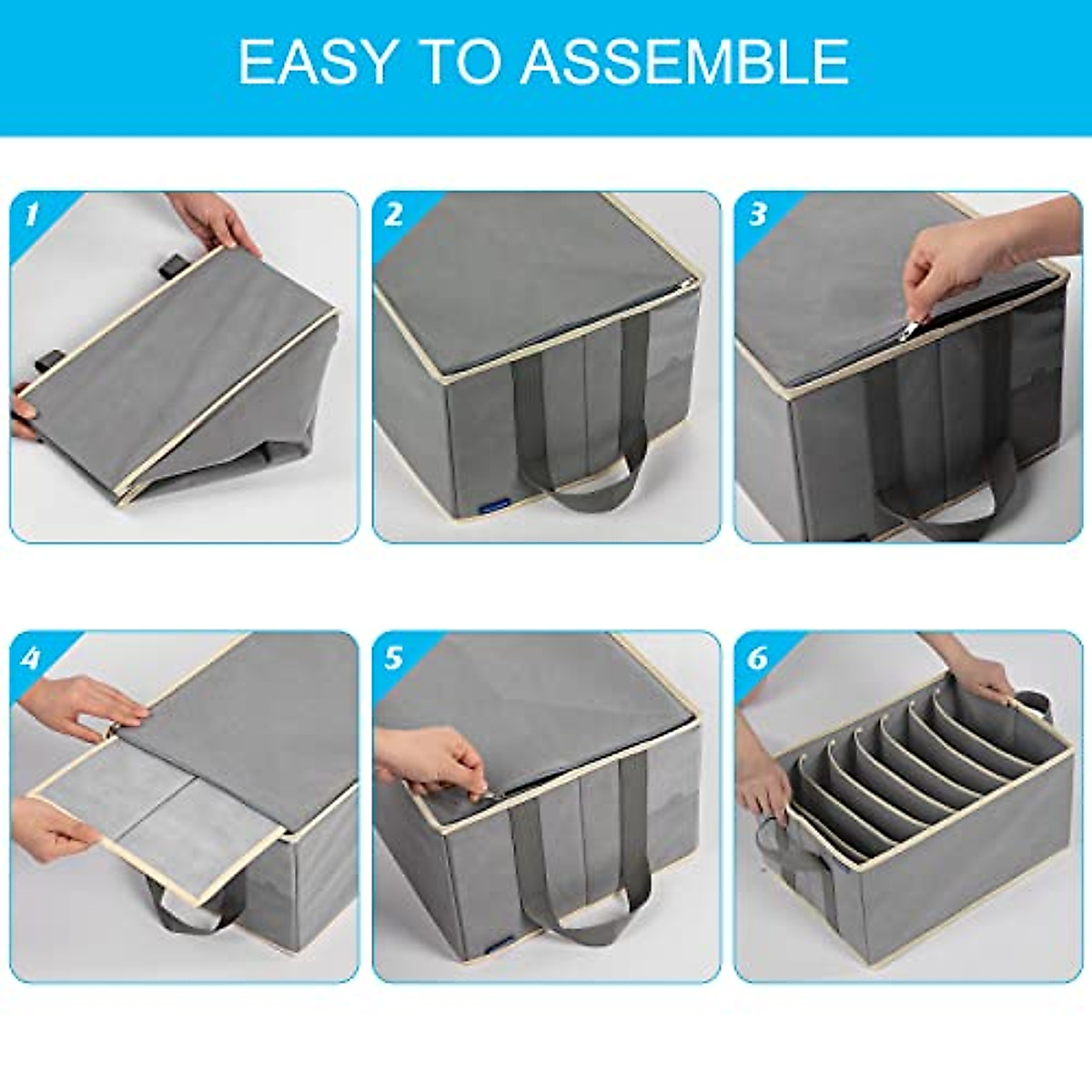 EASY TO ASSEMBLE

1

2

3

4

5

6