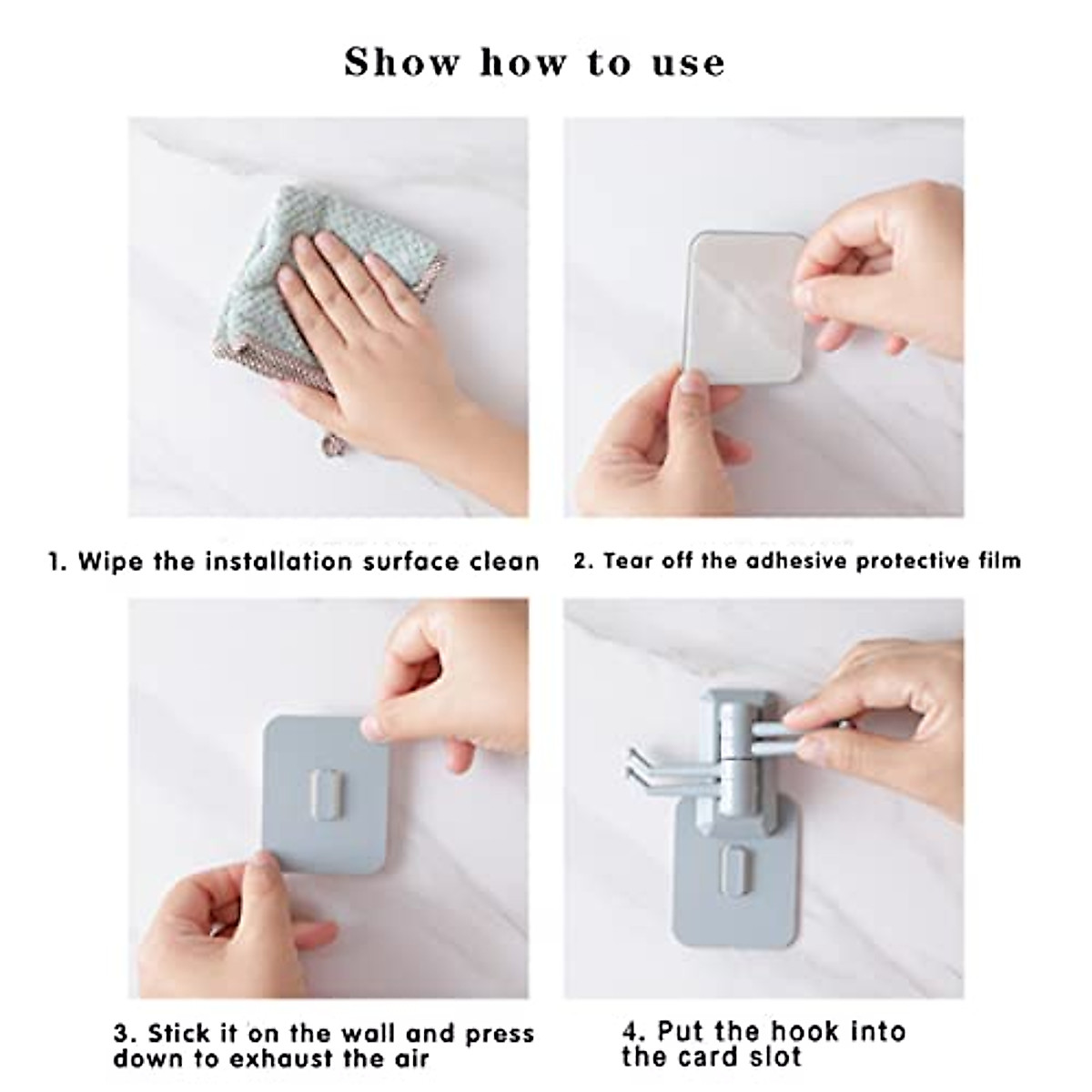 Show how to use

1. Wipe the installation surface clean

2. Tear off the adhesive protective film

3. Stick it on the wall and press down to exhaust the air

4. Put the hook into the card slot