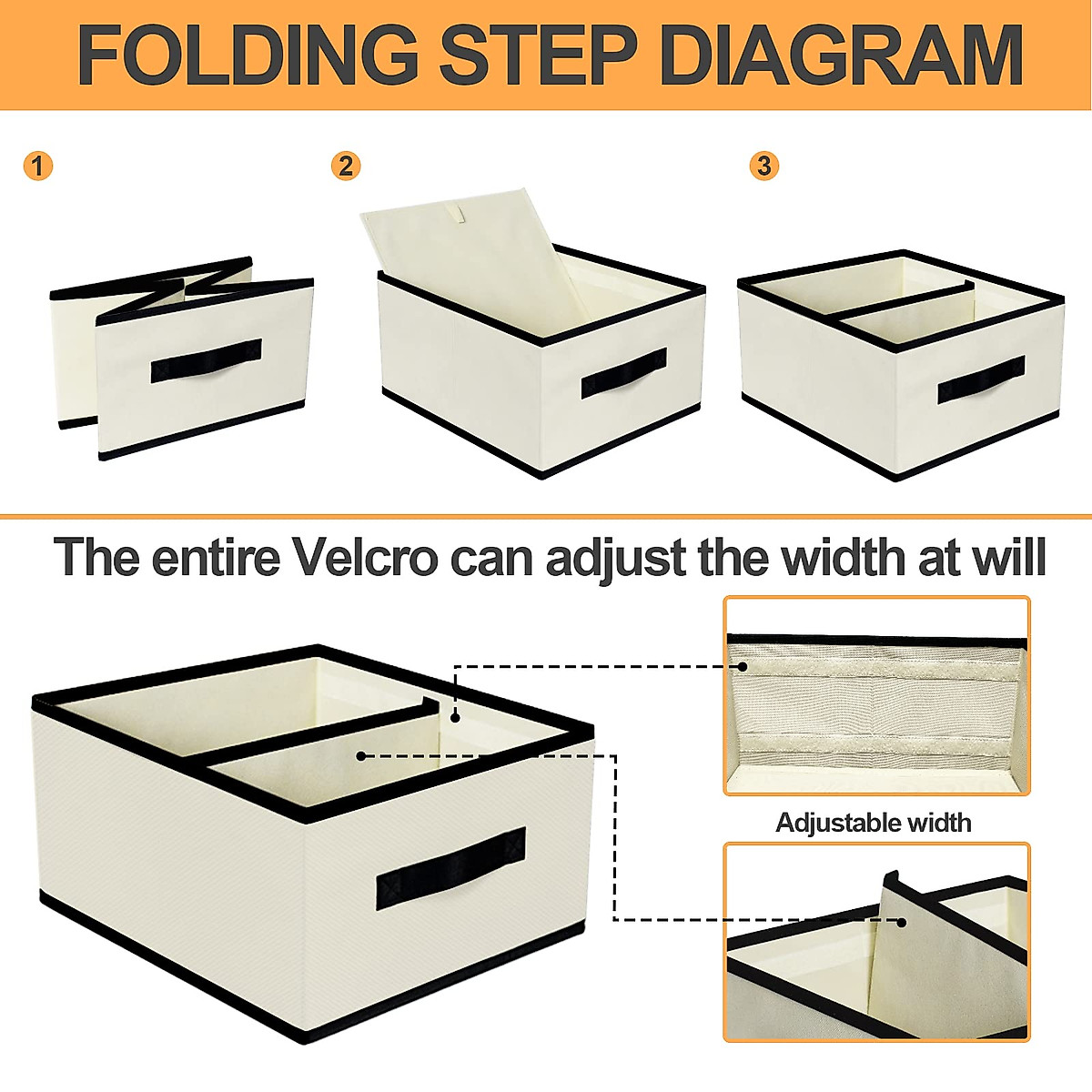 FOLDING STEP DIAGRAM

1

2

3

The entire Velcro can adjust the width at will

Adjustable width