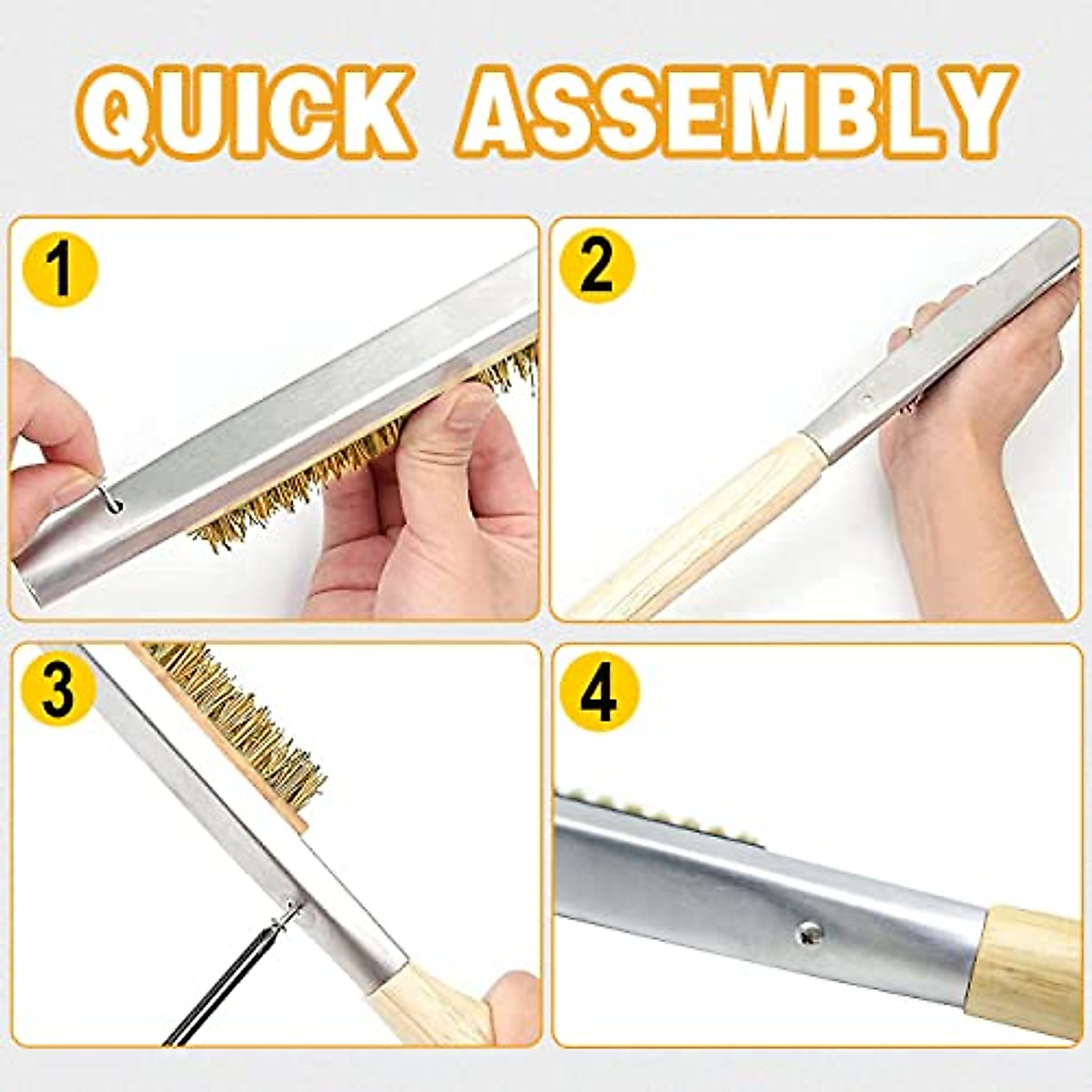 QUICK ASSEMBLY

1

2

3

4