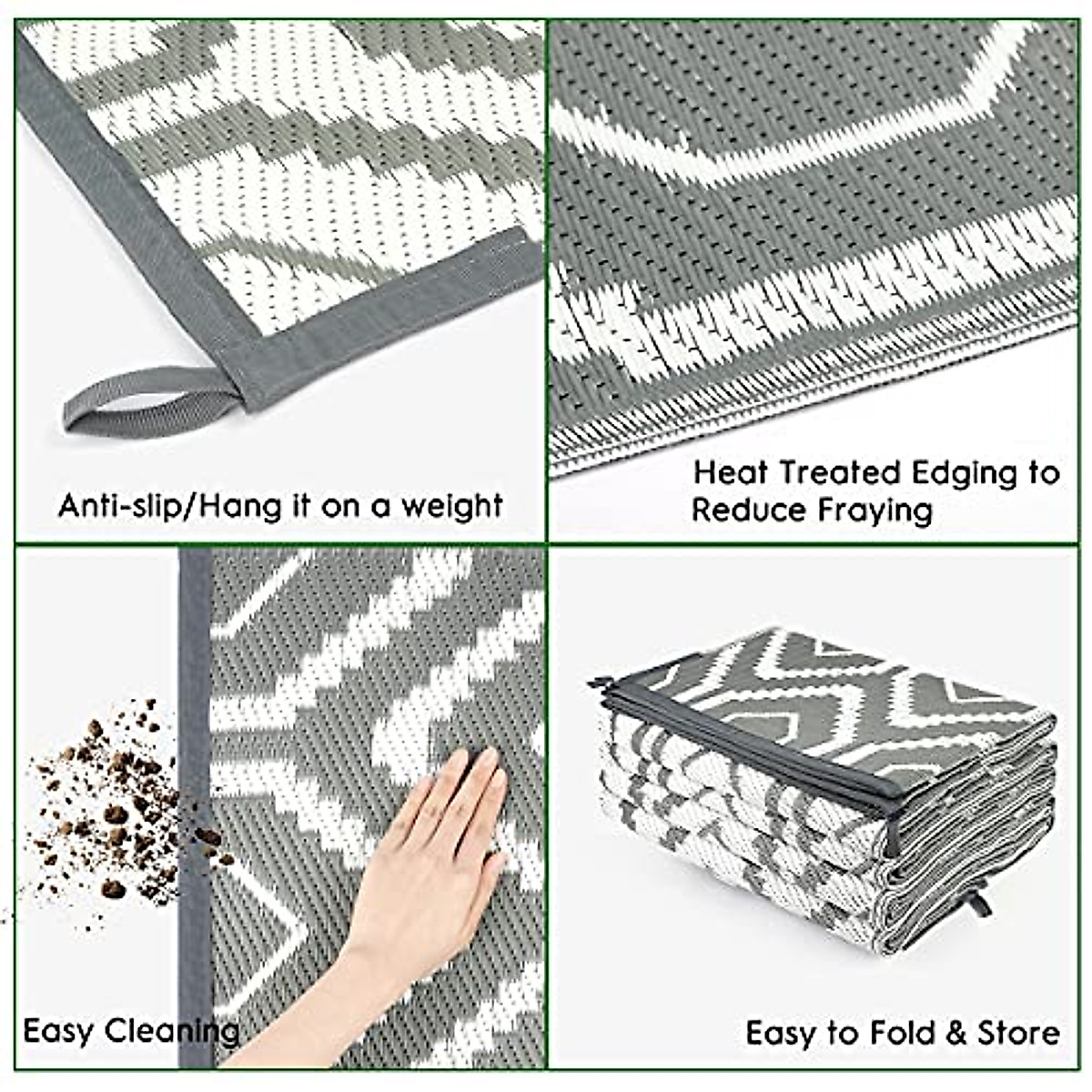 Anti-slip/Hang it on a weight

Heat Treated Edging to Reduce Fraying

Easy Cleaning

Easy to Fold & Store