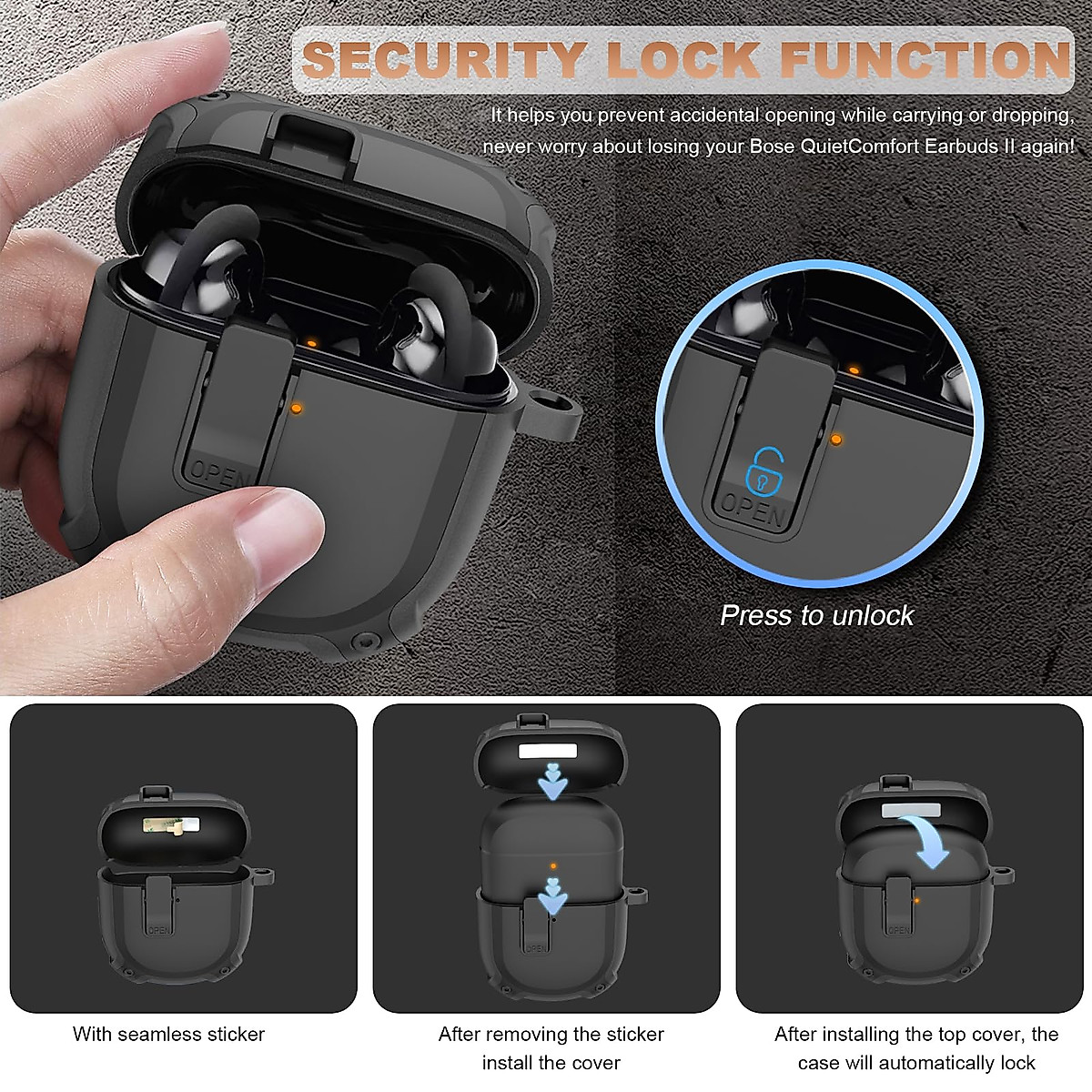 SECURITY LOCK FUNCTION

It helps you prevent accidental opening while carrying or dropping, never worry about losing your Bose QuietComfort Earbuds II again!

OPEN

OPEN

Press to unlock

OPEN

OPEN

OPEN

With seamless sticker

After removing the sticker install the cover

After installing the top cover, the case will automatically lock