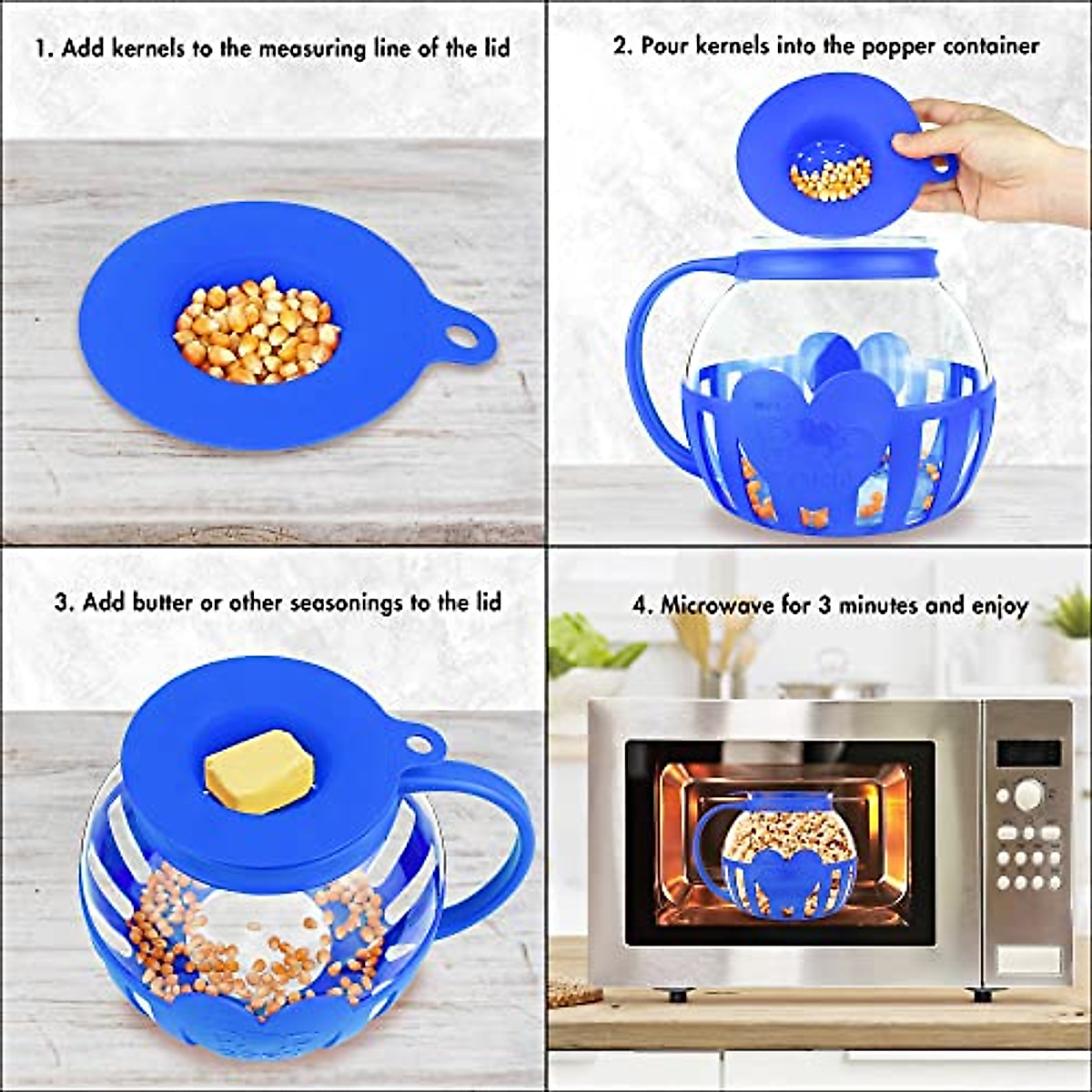 1. Add kernels to the measuring line of the lid

2. Pour kernels into the popper container

3. Add butter or other seasonings to the lid

4. Microwave for 3 minutes and enjoy