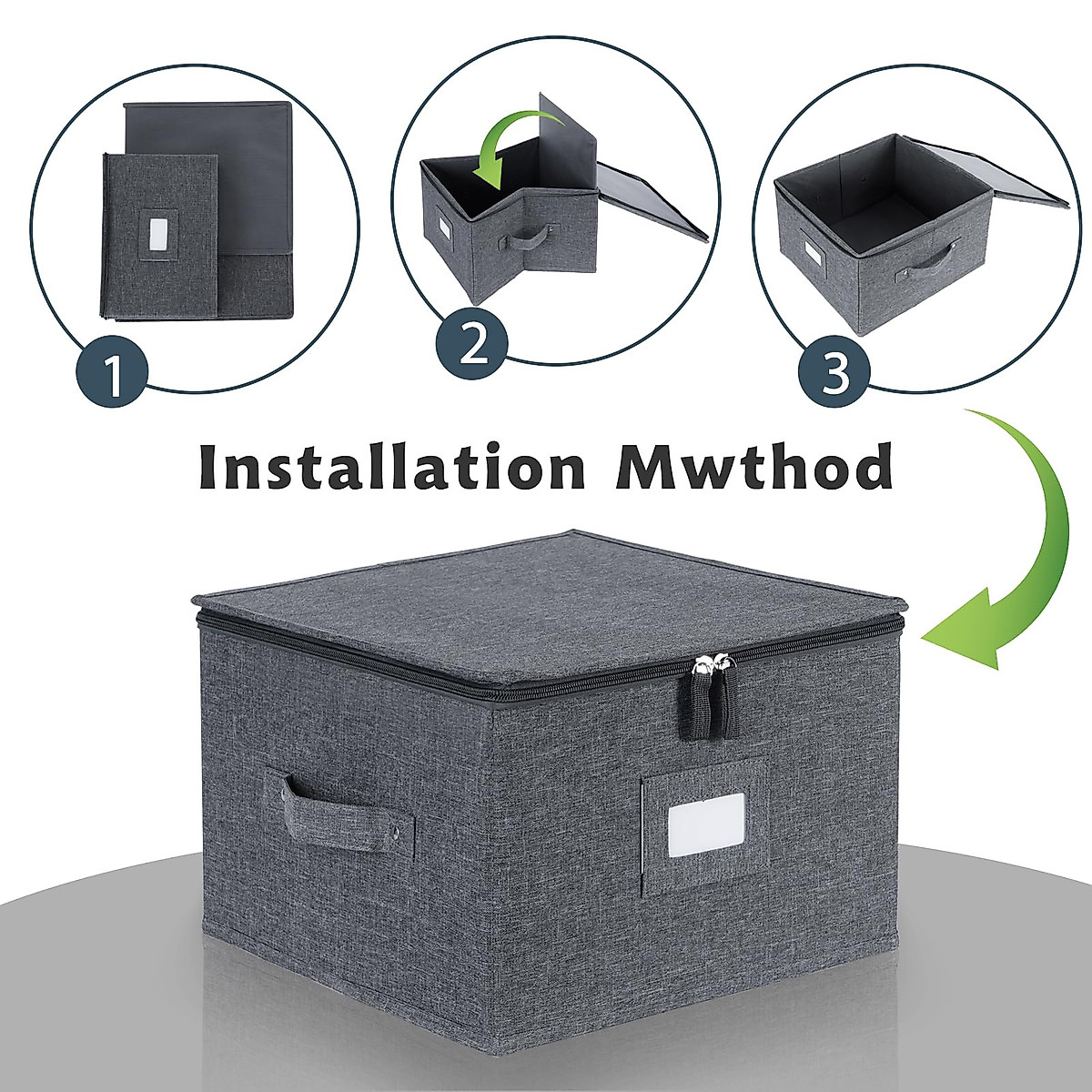 1

2

3

Installation Mwthod