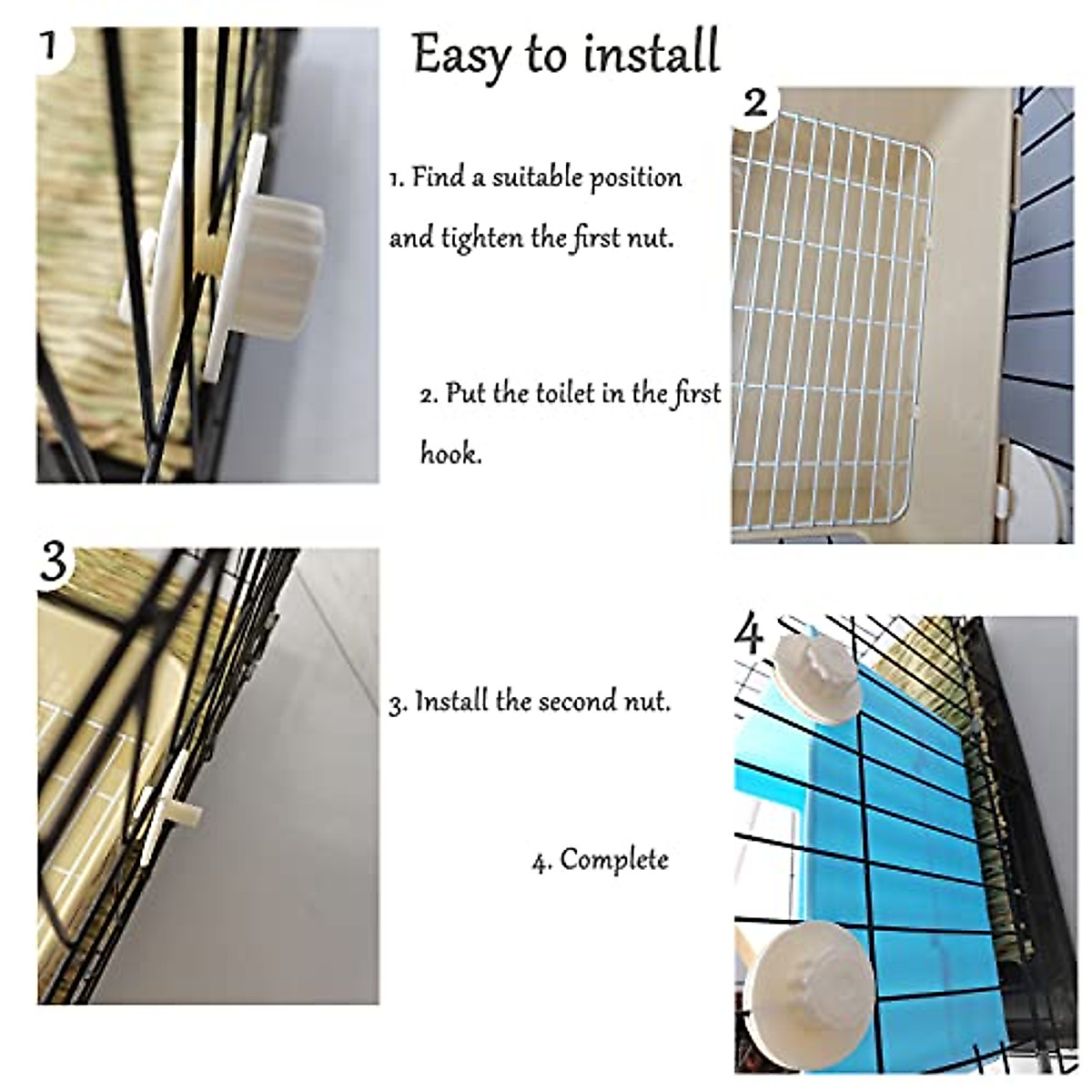 1

Easy to install

2

1. Find a suitable position and tighten the first nut.

2. Put the toilet in the first hook.

3

3. Install the second nut.

4

4. Complete