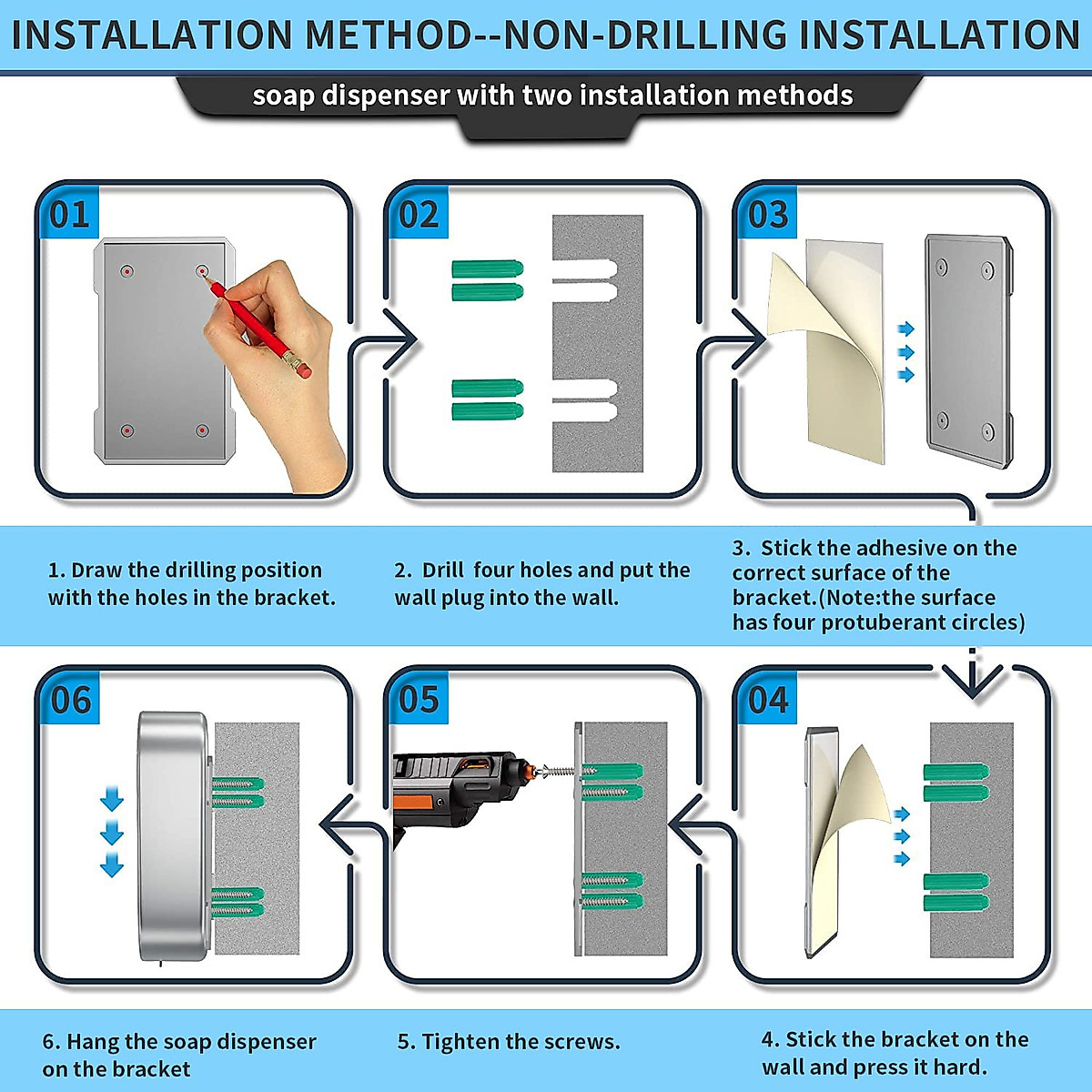 INSTALLATION METHOD--NON-DRILLING INSTALLATION

soap dispenser with two installation methods

01

02

03

1. Draw the drilling position with the holes in the bracket.

2. Drill four holes and put the wall plug into the wall.

3. Stick the adhesive on the correct surface of the bracket.(Note:the surface has four protuberant circles)

06

05

04

6. Hang the soap dispenser on the bracket

5. Tighten the screws.

4. Stick the bracket on the wall and press it hard.