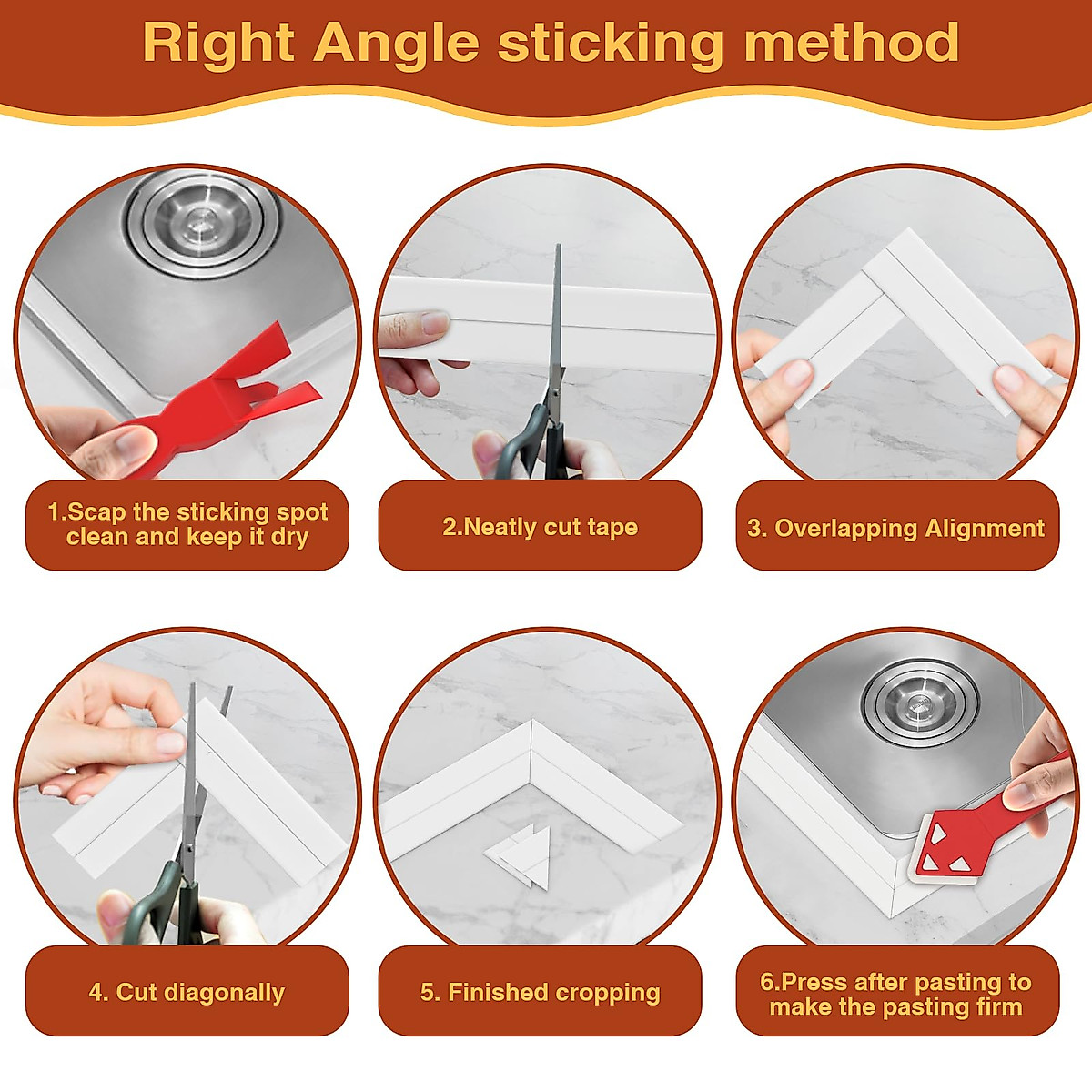 Right Angle sticking method

1.Scap the sticking spot clean and keep it dry

2.Neatly cut tape

3. Overlapping Alignment

4. Cut diagonally

5. Finished cropping

6.Press after pasting to make the pasting firm