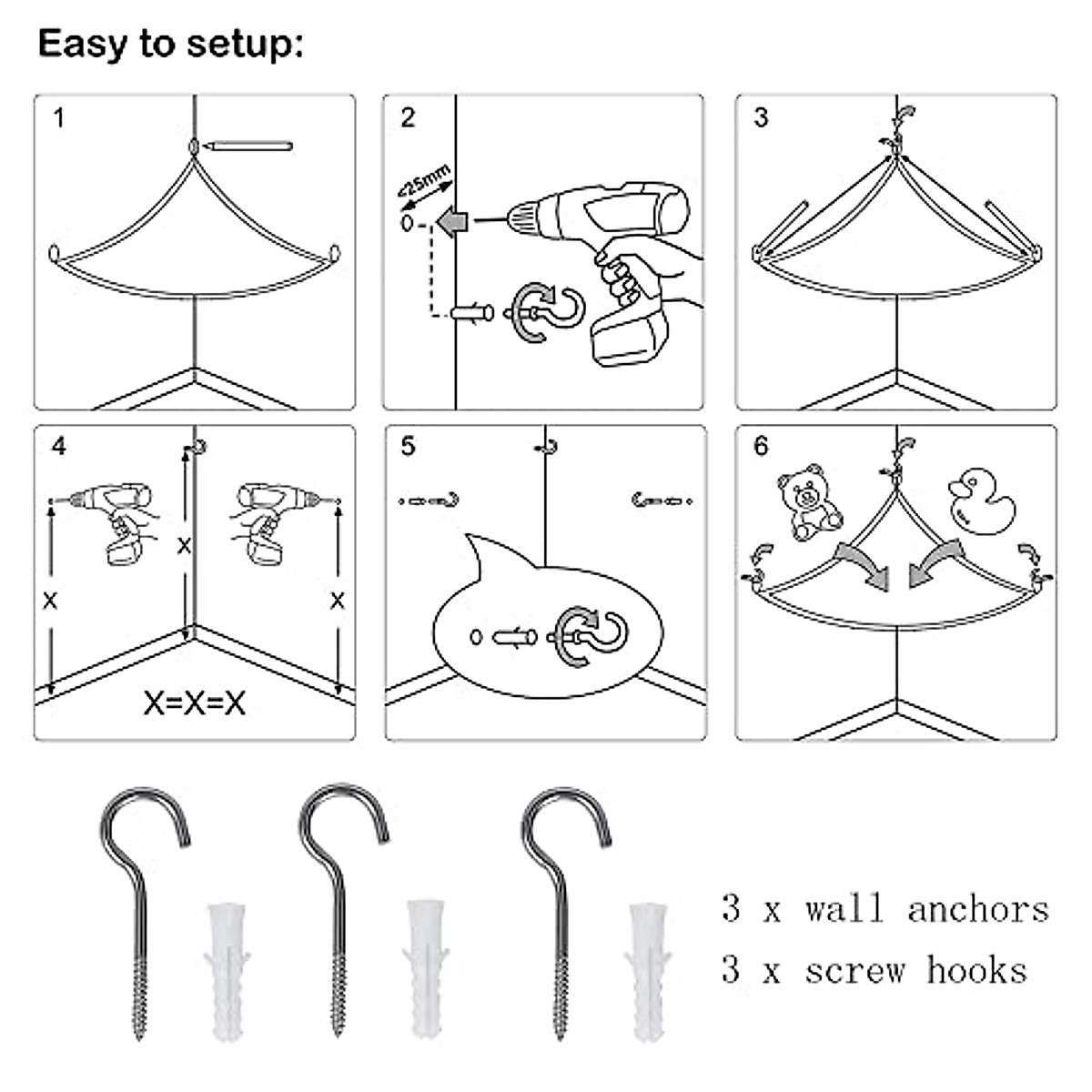 Easy to setup:

1

2

<25mm

3

4

X

X

X

X=X=X

5

6

3 x wall anchors
3 x screw hooks