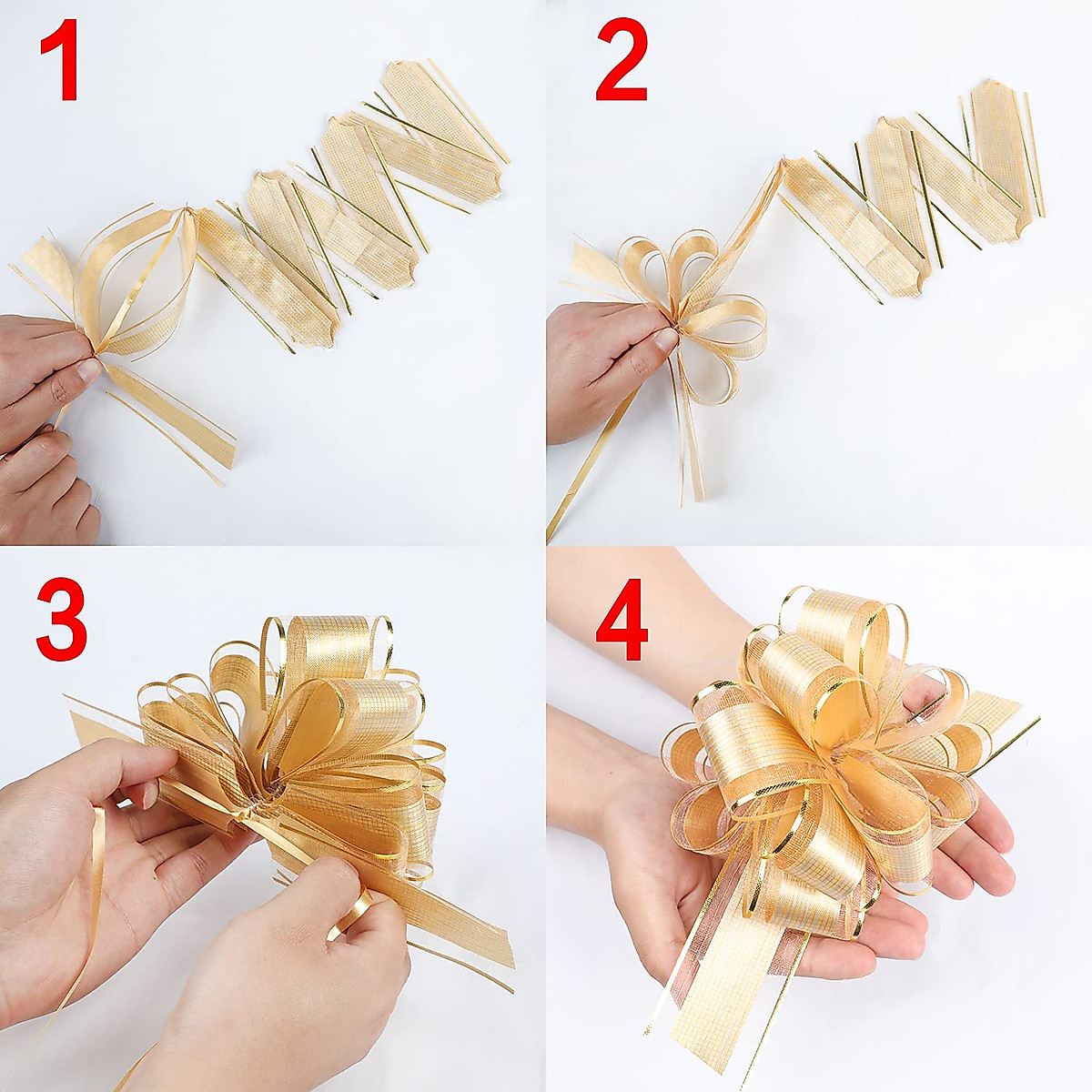 1

2

3

4