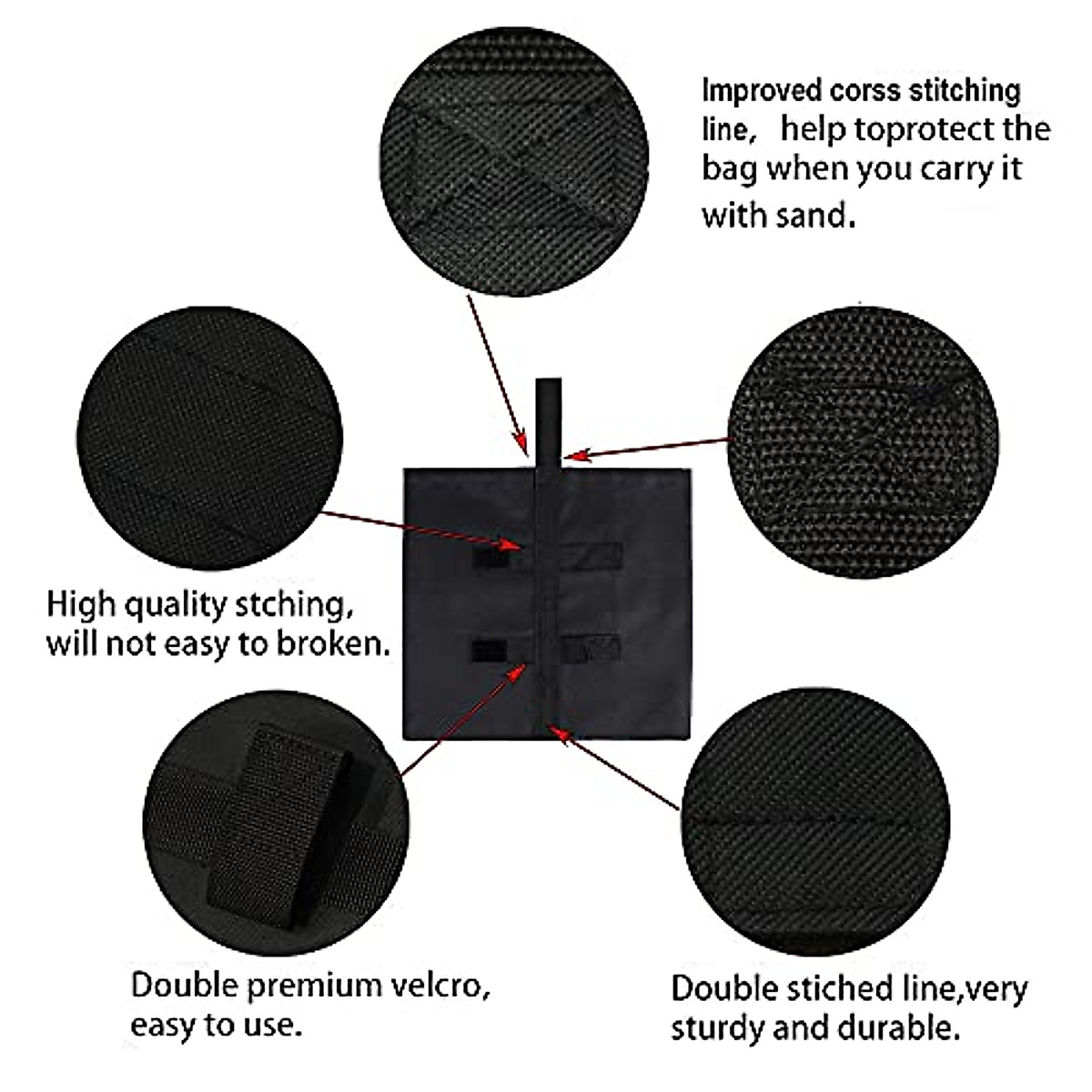 Improved corss stitching line， help toprotect the bag when you carry it with sand.

High quality stching, will not easy to broken.

Double premium velcro, easy to use.

Double stiched line,very sturdy and durable.