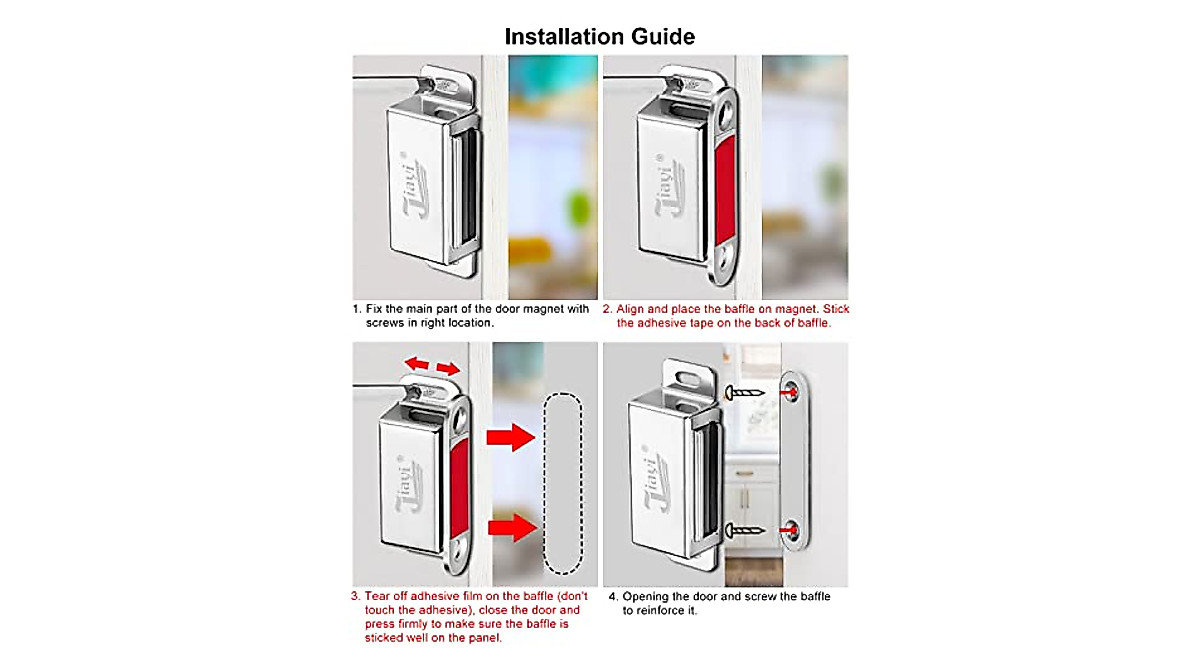 Installation Guide

Jiayi®

1. Fix the main part of the door magnet with screws in right location.

Jiayi®

2. Align and place the baffle on magnet. Stick the adhesive tape on the back of baffle.

Jiayi®

3. Tear off adhesive film on the baffle (don't touch the adhesive), close the door and press firmly to make sure the baffle is sticked well on the panel.

Jiayi®

4. Opening the door and screw the baffle to reinforce it.