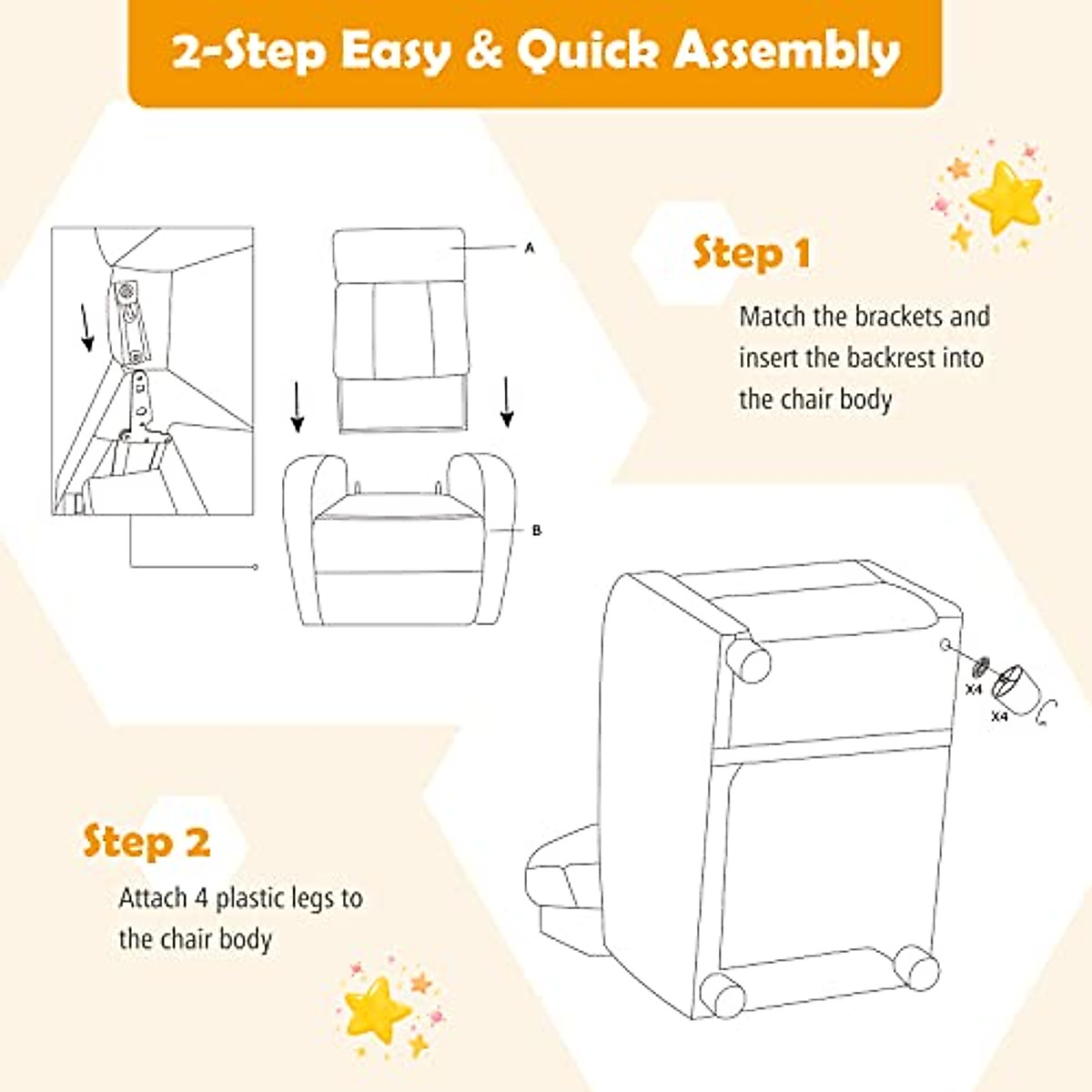 2-Step Easy & Quick Assembly

A

B

Step 1

Match the brackets and insert the backrest into the chair body

X4

X4

Step 2

Attach 4 plastic legs to the chair body