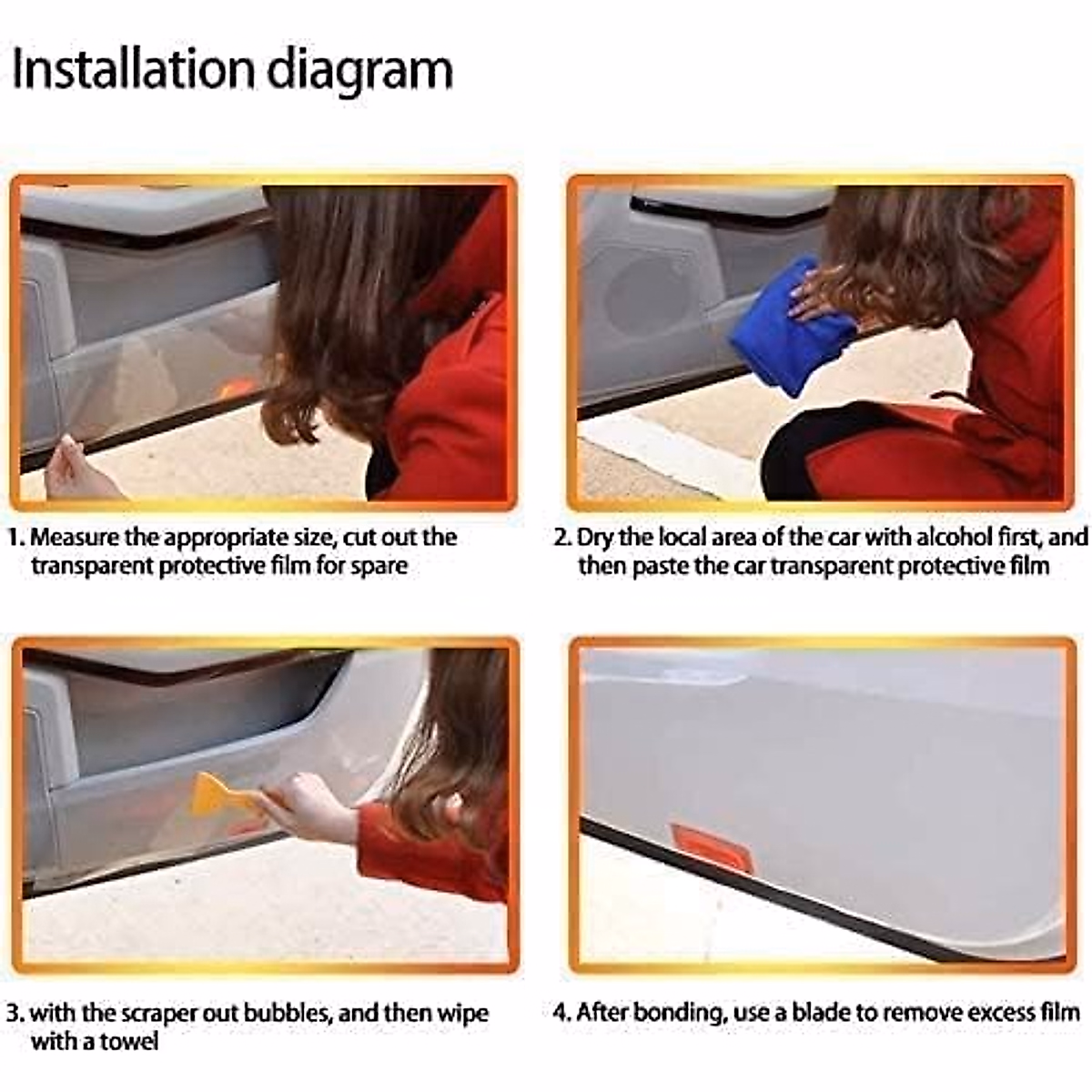 Installation diagram

1. Measure the appropriate size, cut out the transparent protective film for spare

2. Dry the local area of the car with alcohol first, and then paste the car transparent protective film

3. with the scraper out bubbles, and then wipe with a towel

4. After bonding, use a blade to remove excess film