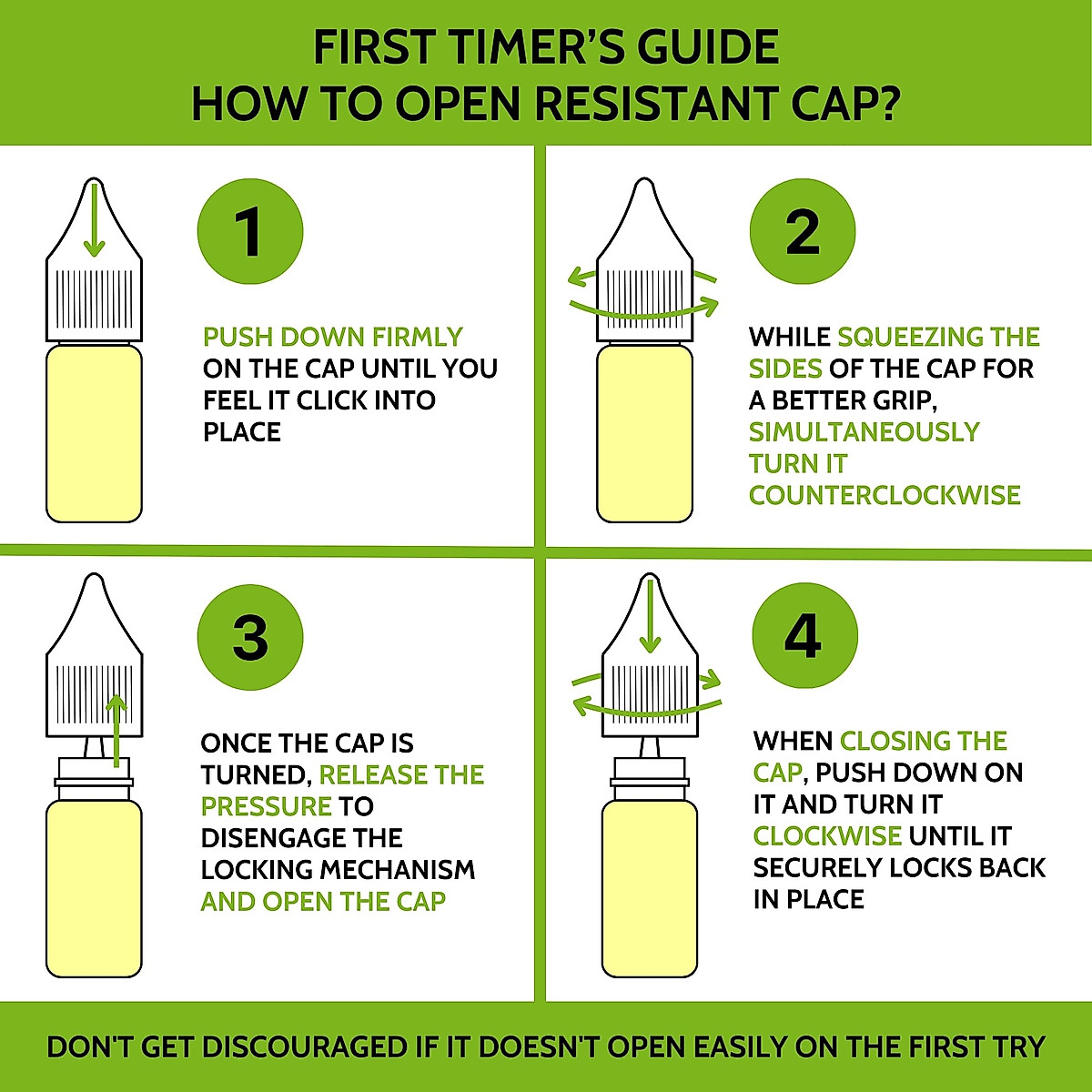 FIRST TIMER'S GUIDE
HOW TO OPEN RESISTANT CAP?

1

PUSH DOWN FIRMLY ON THE CAP UNTIL YOU FEEL IT CLICK INTO PLACE

2

WHILE SQUEEZING THE SIDES OF THE CAP FOR A BETTER GRIP, SIMULTANEOUSLY TURN IT COUNTERCLOCKWISE

3

ONCE THE CAP IS TURNED, RELEASE THE PRESSURE TO DISENGAGE THE LOCKING MECHANISM AND OPEN THE CAP

4

WHEN CLOSING THE CAP, PUSH DOWN ON IT AND TURN IT CLOCKWISE UNTIL IT SECURELY LOCKS BACK IN PLACE

DON'T GET DISCOURAGED IF IT DOESN'T OPEN EASILY ON THE FIRST TRY