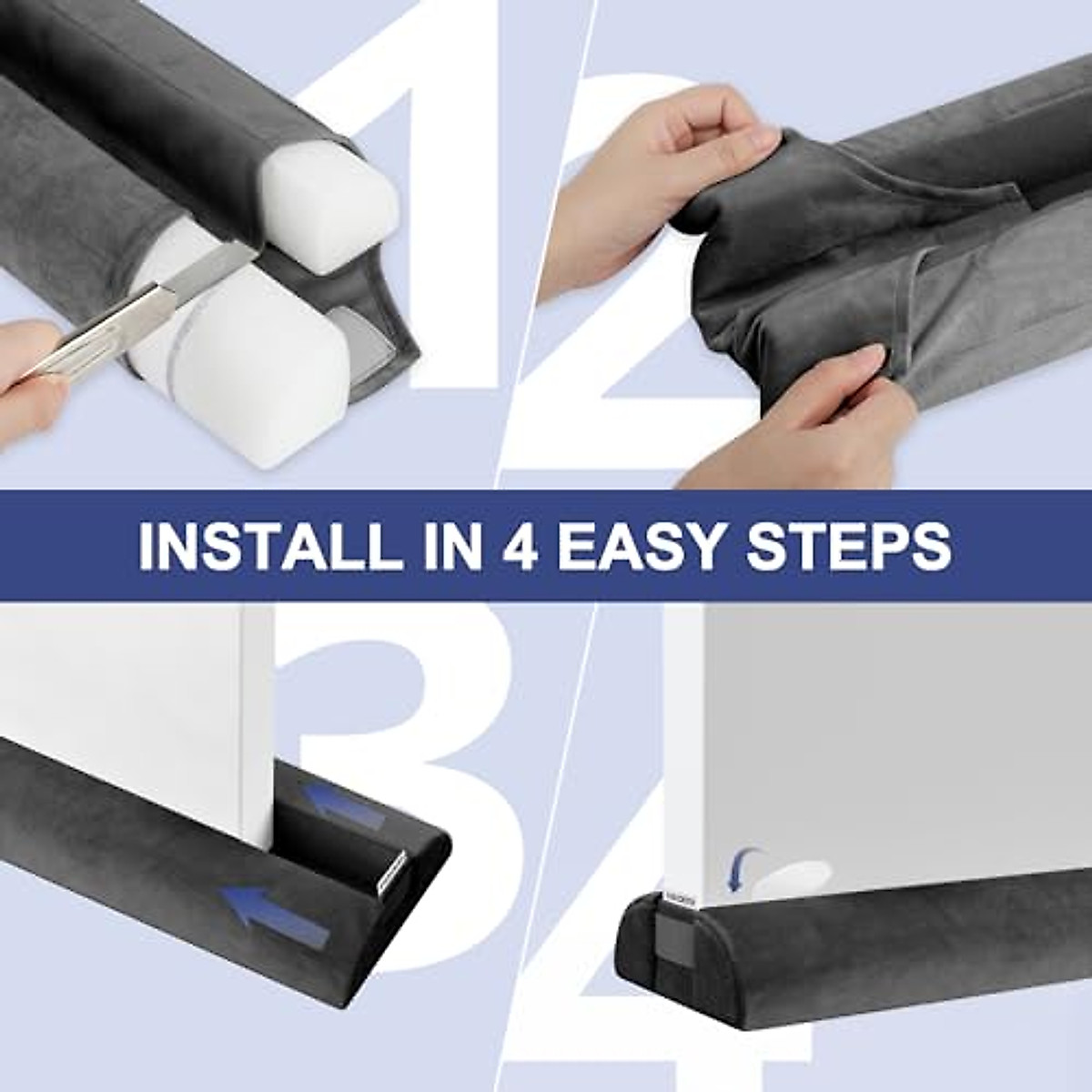 1

2

INSTALL IN 4 EASY STEPS

3

4