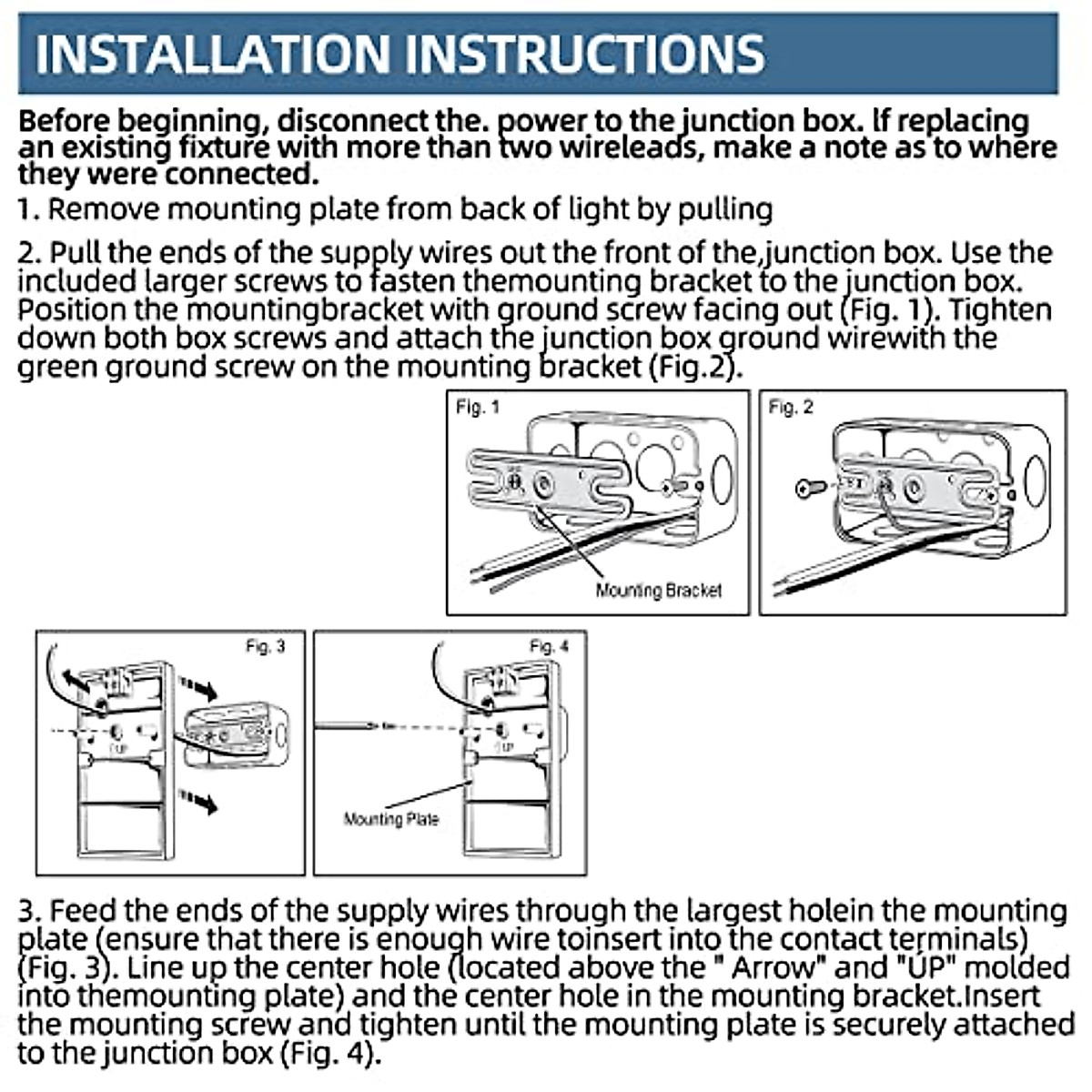 INSTALLATION INSTRUCTIONS

Before beginning, disconnect the. power to the junction box. If replacing an existing fixture with more than two wireleads, make a note as to where they were connected.

1. Remove mounting plate from back of light by pulling

2. Pull the ends of the supply wires out the front of the,junction box. Use the included larger screws to fasten themounting bracket to the junction box. Position the mountingbracket with ground screw facing out (Fig. 1). Tighten down both box screws and attach the junction box ground wirewith the green ground screw on the mounting bracket (Fig.2).

Fig. 1

Mounting Bracket

Fig. 2

Fig. 3

UP

Fig. 4

UP

Mounting Plate

3. Feed the ends of the supply wires through the largest holein the mounting plate (ensure that there is enough wire toinsert into the contact terminals) (Fig. 3). Line up the center hole (located above the " Arrow" and "UP" molded into themounting plate) and the center hole in the mounting bracket.Insert the mounting screw and tighten until the mounting plate is securely attached to the junction box (Fig. 4).