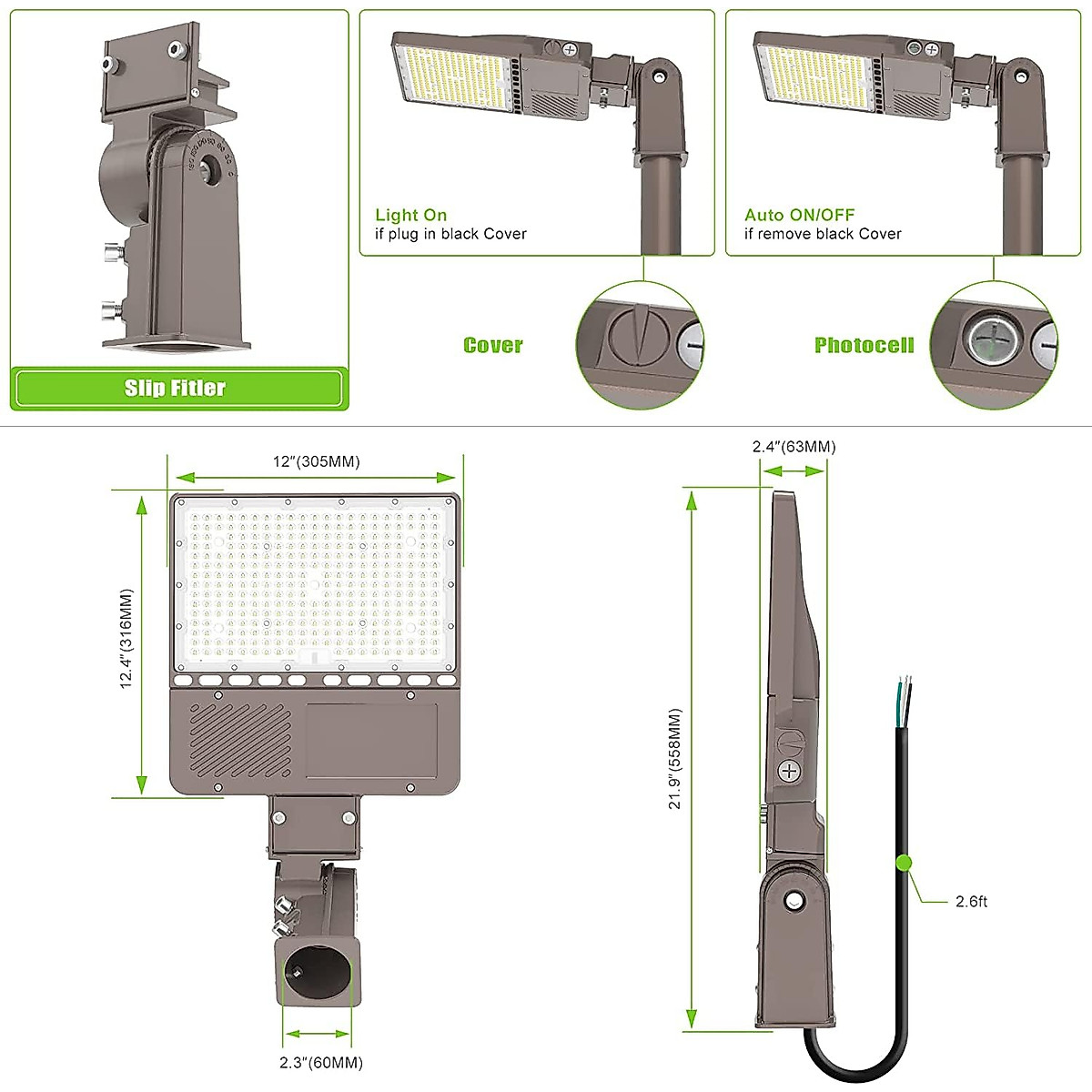 Slip Fitler

Light On
if plug in black Cover

Cover

Auto ON/OFF
if remove black Cover

Photocell

12"(305MM)

12.4"(316MM)

2.3"(60MM)

2.4"(63MM)

21.9"(558MM)

2.6ft