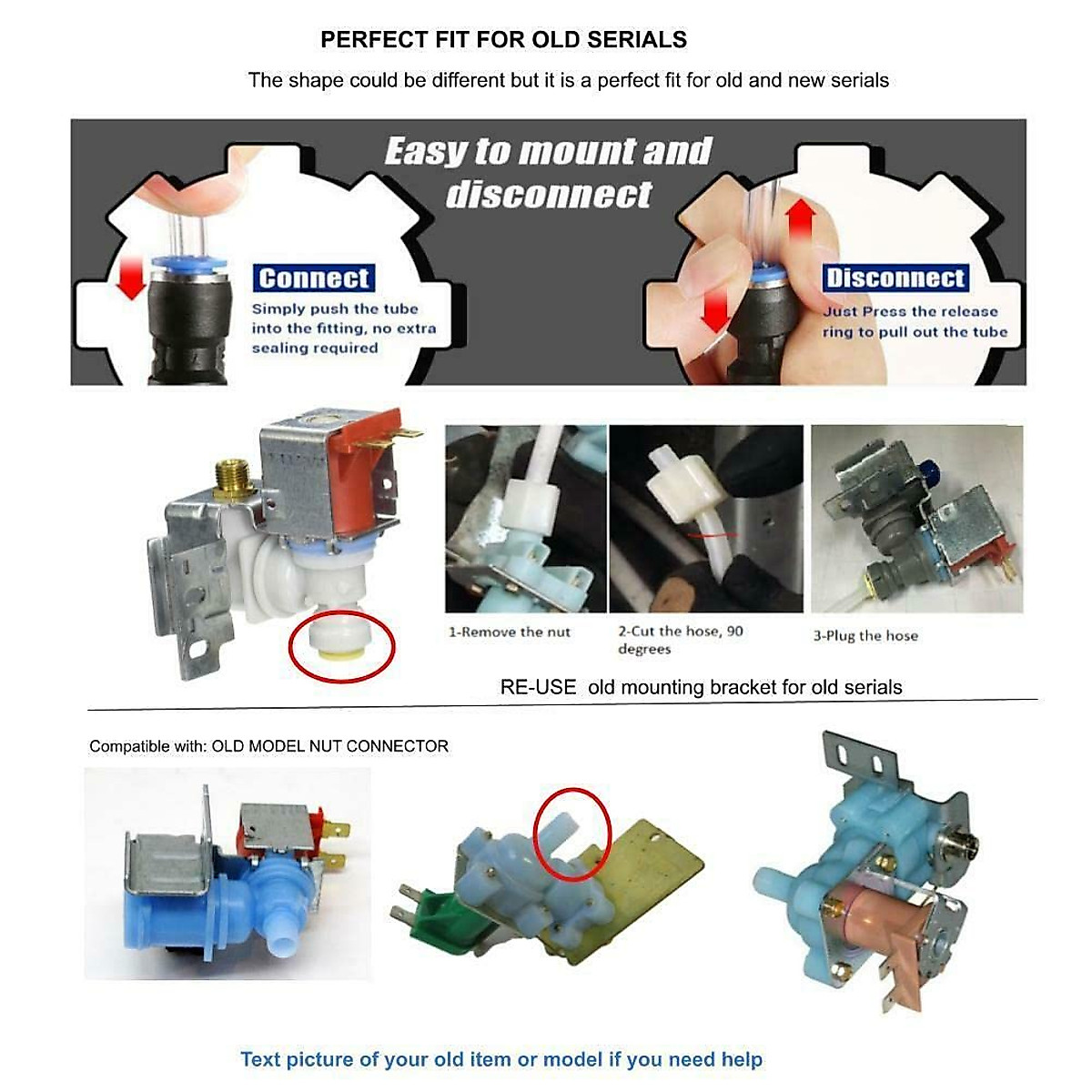 PERFECT FIT FOR OLD SERIALS

The shape could be different but it is a perfect fit for old and new serials

Easy to mount and disconnect

Connect

Simply push the tube into the fitting, no extra sealing required

Disconnect

Just Press the release ring to pull out the tube

1-Remove the nut

2-Cut the hose, 90 degrees

3-Plug the hose

RE-USE old mounting bracket for old serials

Compatible with: OLD MODEL NUT CONNECTOR

Text picture of your old item or model if you need help