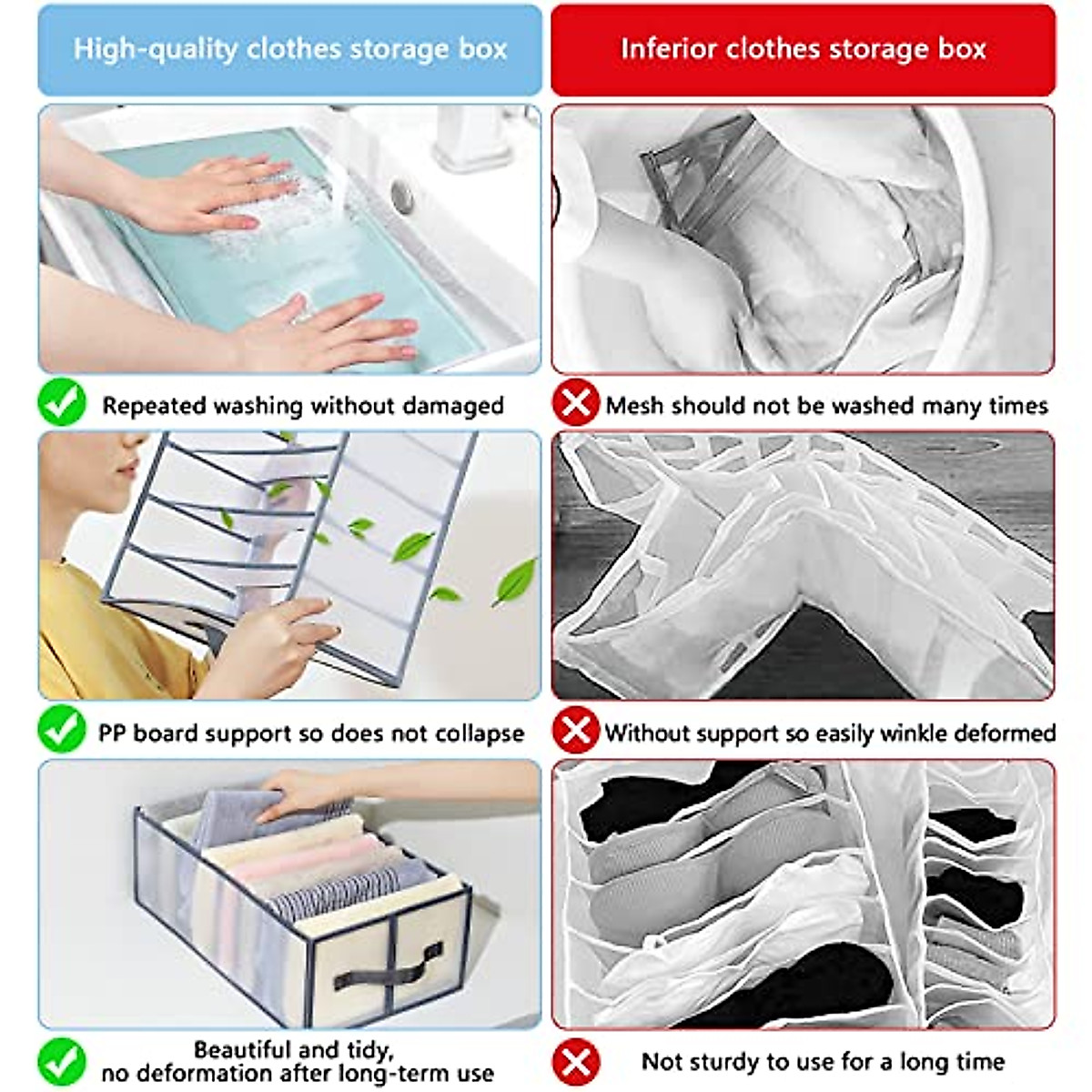 High-quality clothes storage box

Repeated washing without damaged

PP board support so does not collapse

Beautiful and tidy, no deformation after long-term use

Inferior clothes storage box

Mesh should not be washed many times

Without support so easily winkle deformed

Not sturdy to use for a long time