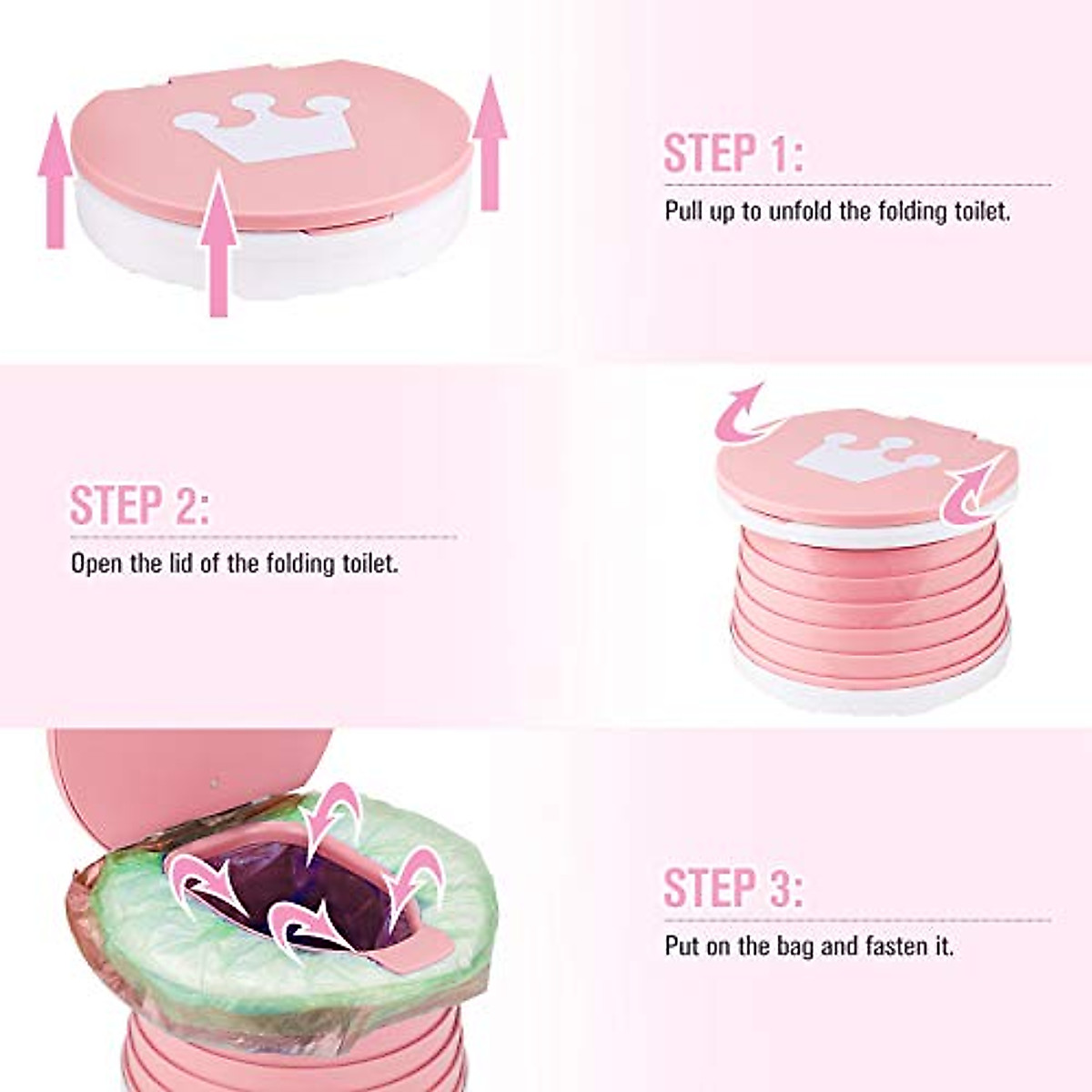 STEP 1:

Pull up to unfold the folding toilet.

STEP 2:

Open the lid of the folding toilet.

STEP 3:

Put on the bag and fasten it.