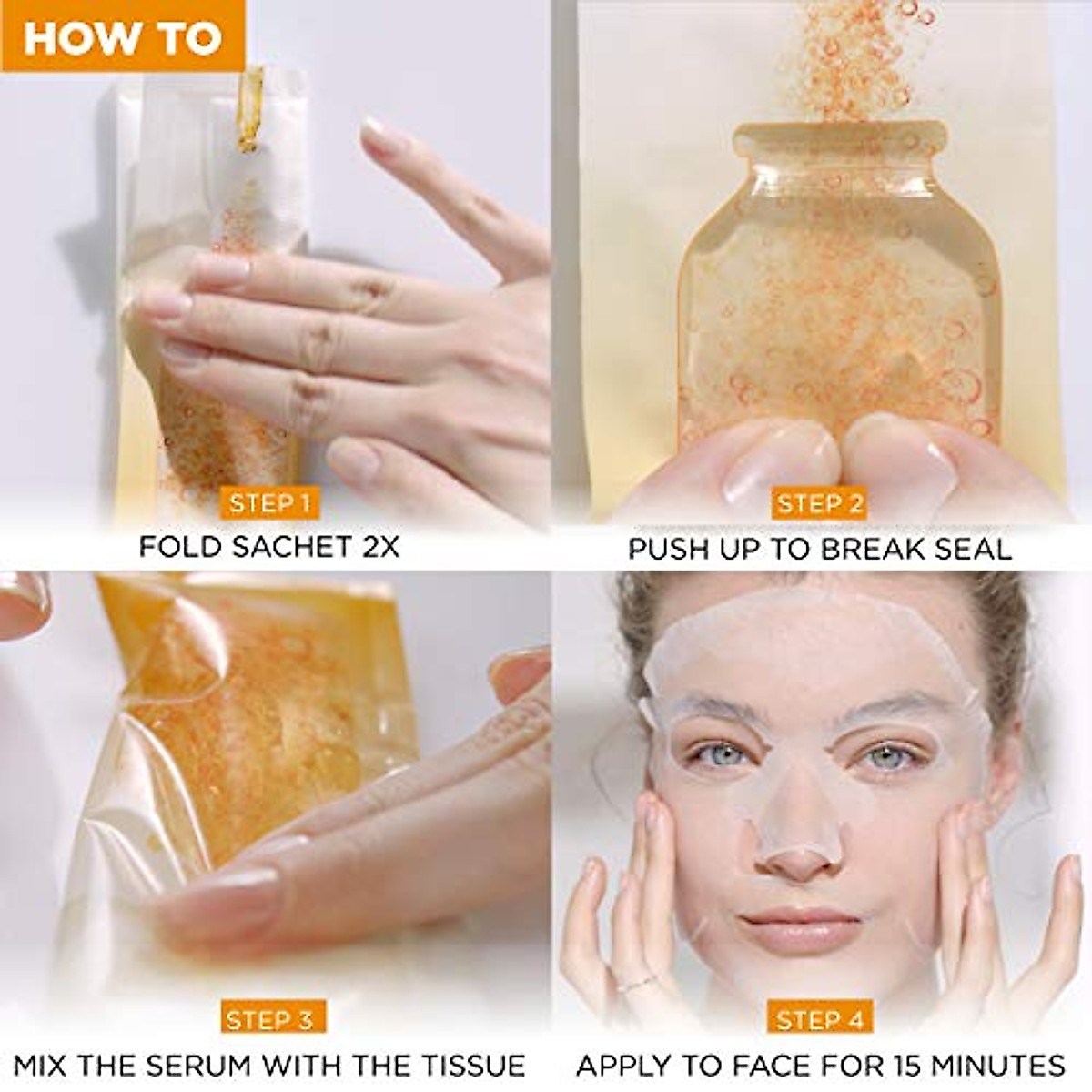 HOW TO

STEP 1
FOLD SACHET 2X

STEP 2
PUSH UP TO BREAK SEAL

STEP 3
MIX THE SERUM WITH THE TISSUE

STEP 4
APPLY TO FACE FOR 15 MINUTES