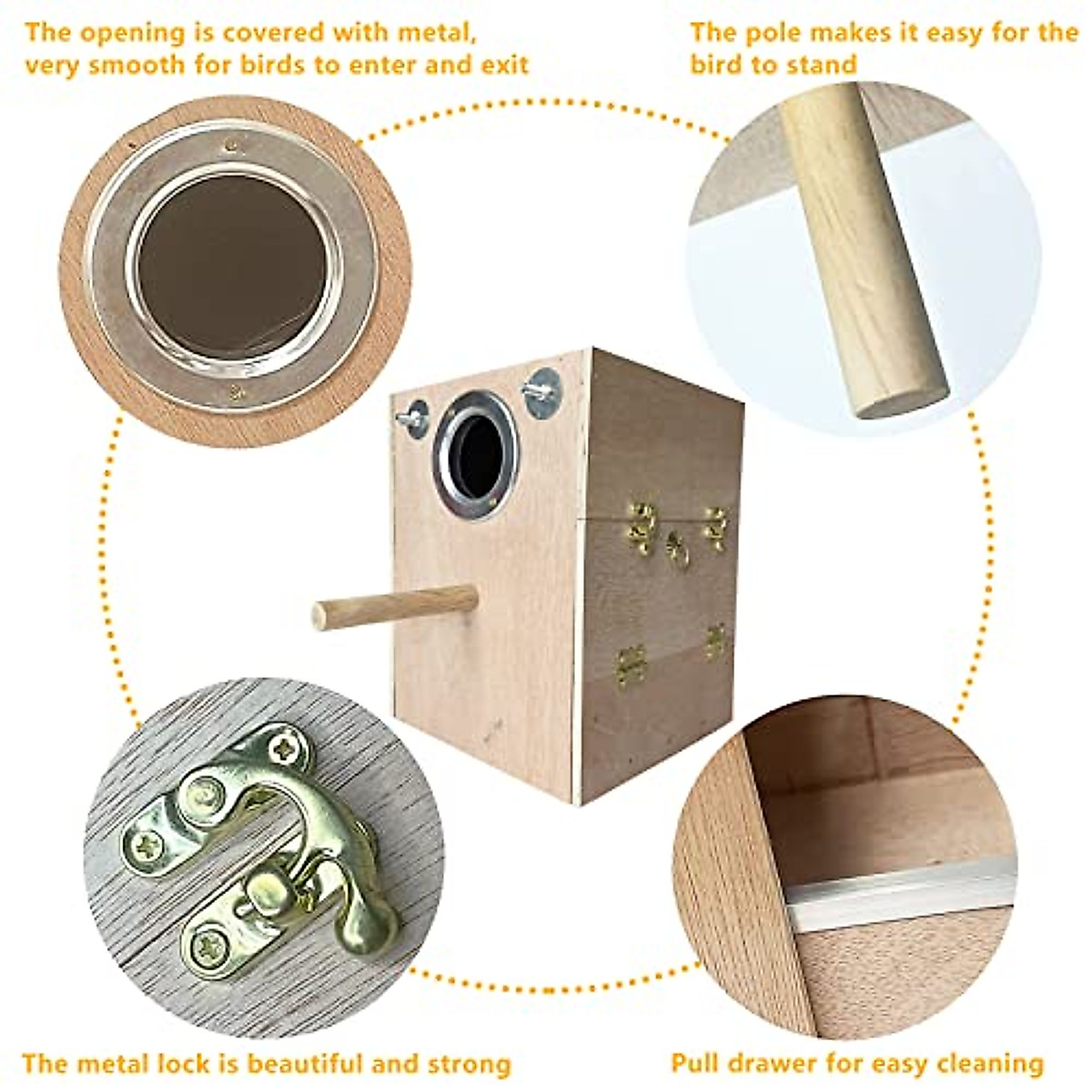 The opening is covered with metal, very smooth for birds to enter and exit

The pole makes it easy for the bird to stand

The metal lock is beautiful and strong

Pull drawer for easy cleaning