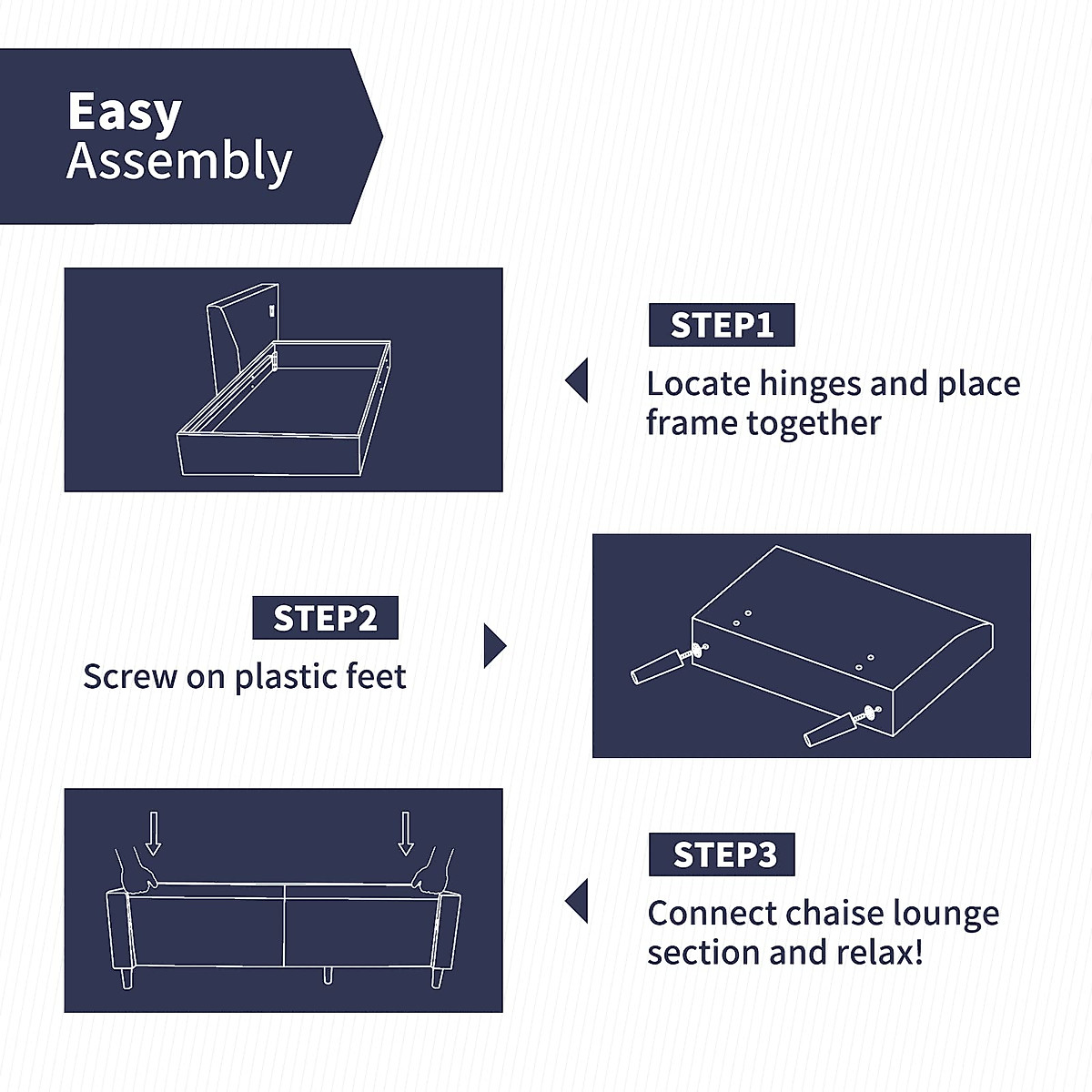 Easy
Assembly

STEP1
Locate hinges and place frame together

STEP2
Screw on plastic feet

STEP3
Connect chaise lounge section and relax!