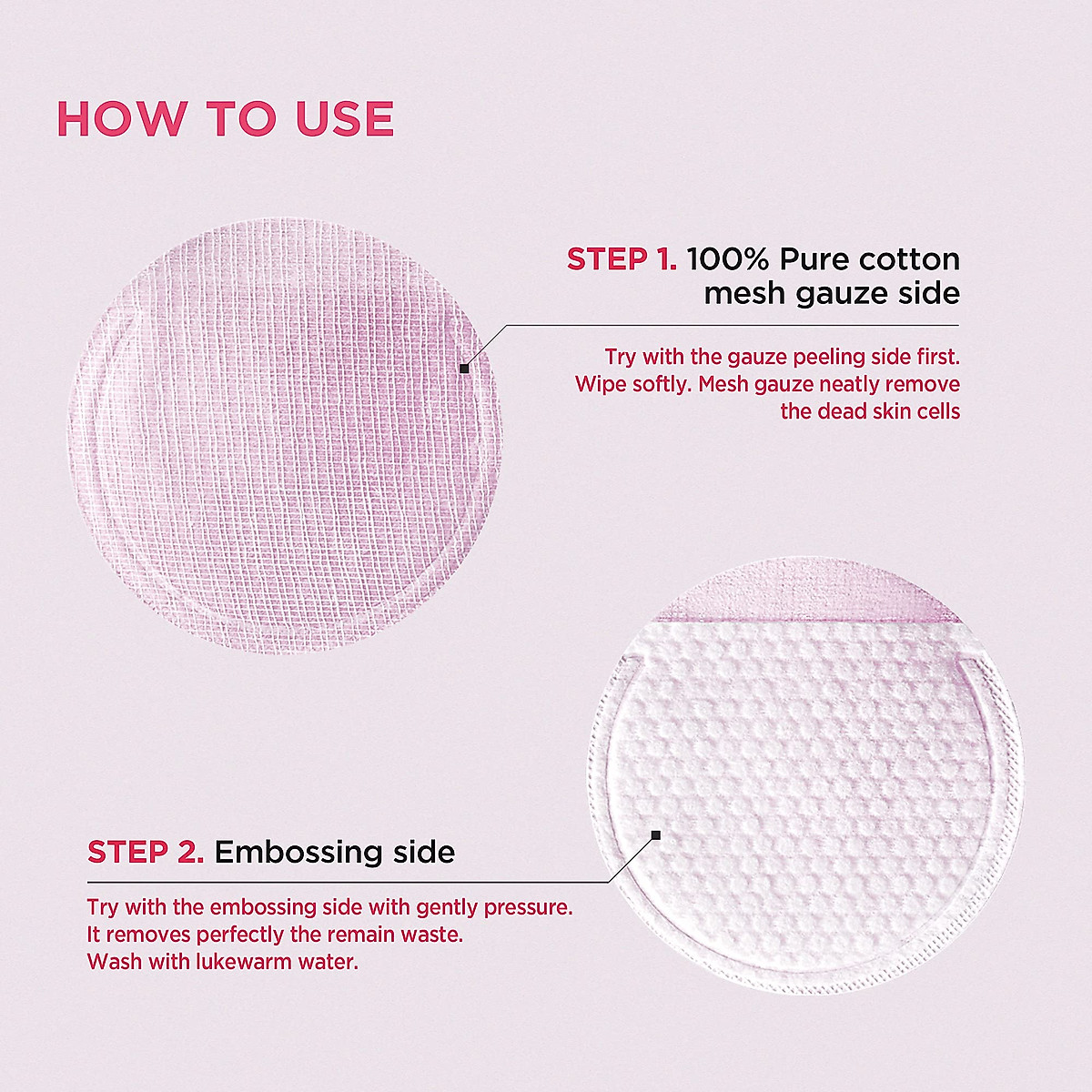 HOW TO USE

STEP 1. 100% Pure cotton mesh gauze side

Try with the gauze peeling side first. Wipe softly. Mesh gauze neatly remove the dead skin cells

STEP 2. Embossing side

Try with the embossing side with gently pressure. It removes perfectly the remain waste. Wash with lukewarm water.