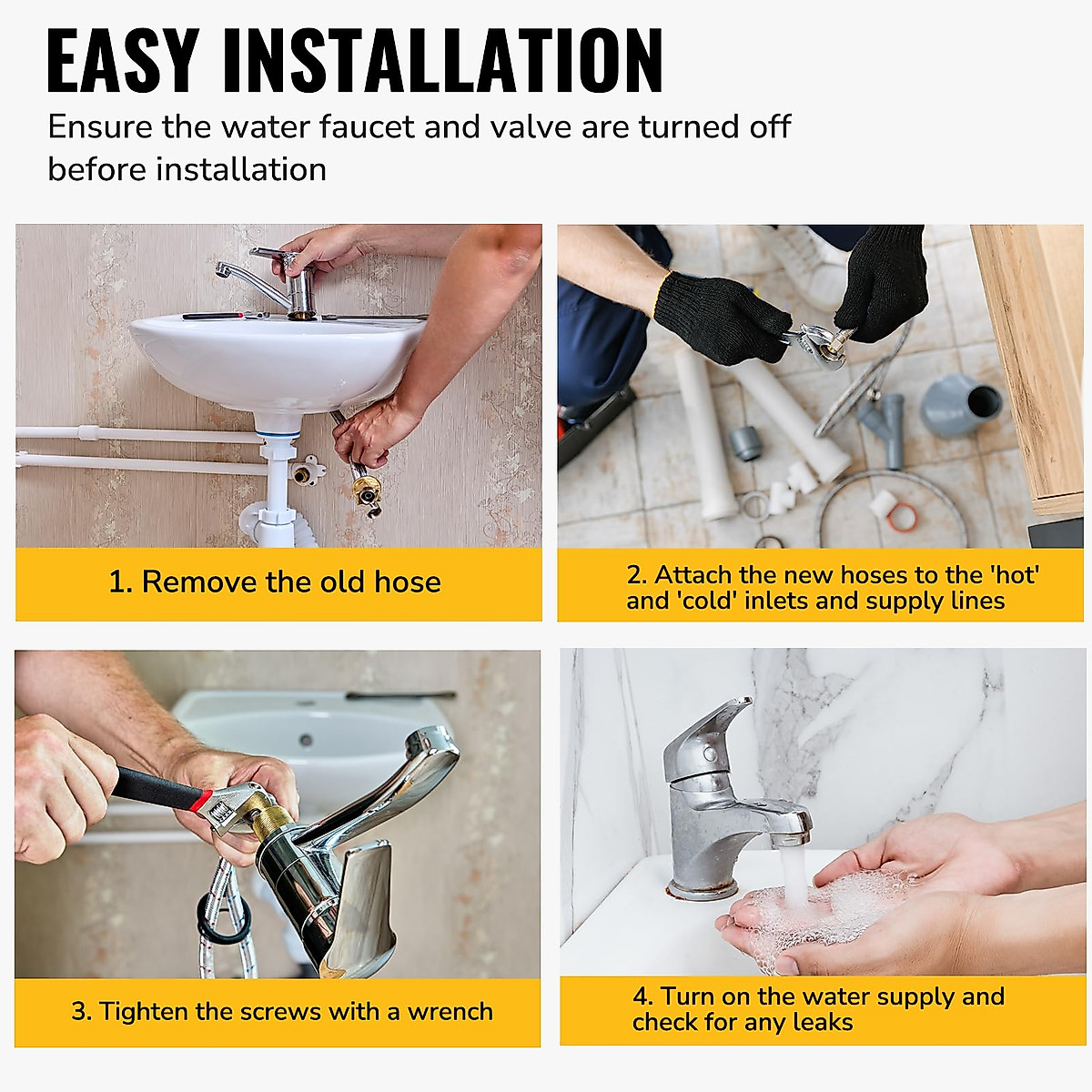 EASY INSTALLATION

Ensure the water faucet and valve are turned off before installation

1. Remove the old hose

2. Attach the new hoses to the 'hot' and 'cold' inlets and supply lines

3. Tighten the screws with a wrench

4. Turn on the water supply and check for any leaks