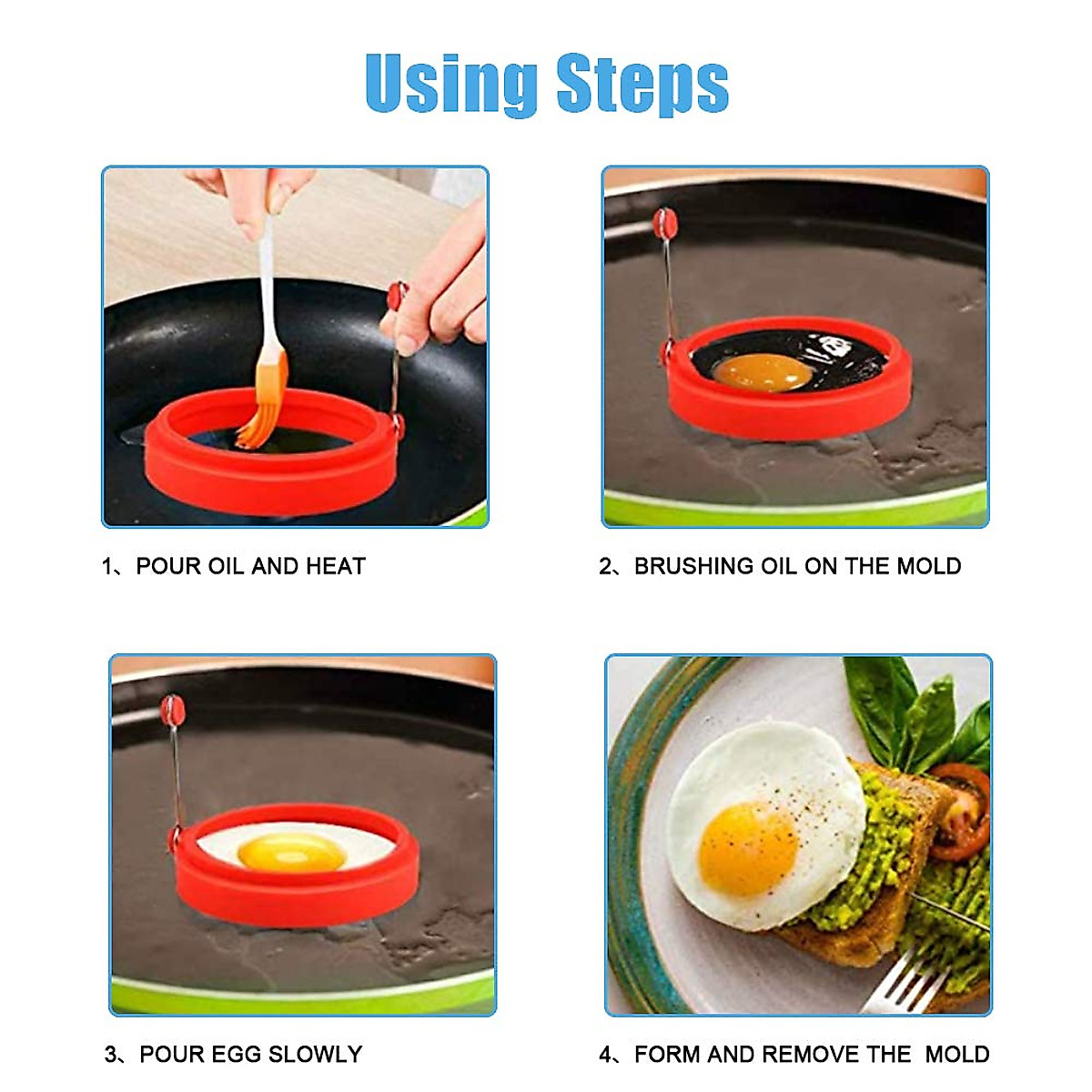 Using Steps

1、POUR OIL AND HEAT

2、BRUSHING OIL ON THE MOLD

3、POUR EGG SLOWLY

4、FORM AND REMOVE THE MOLD