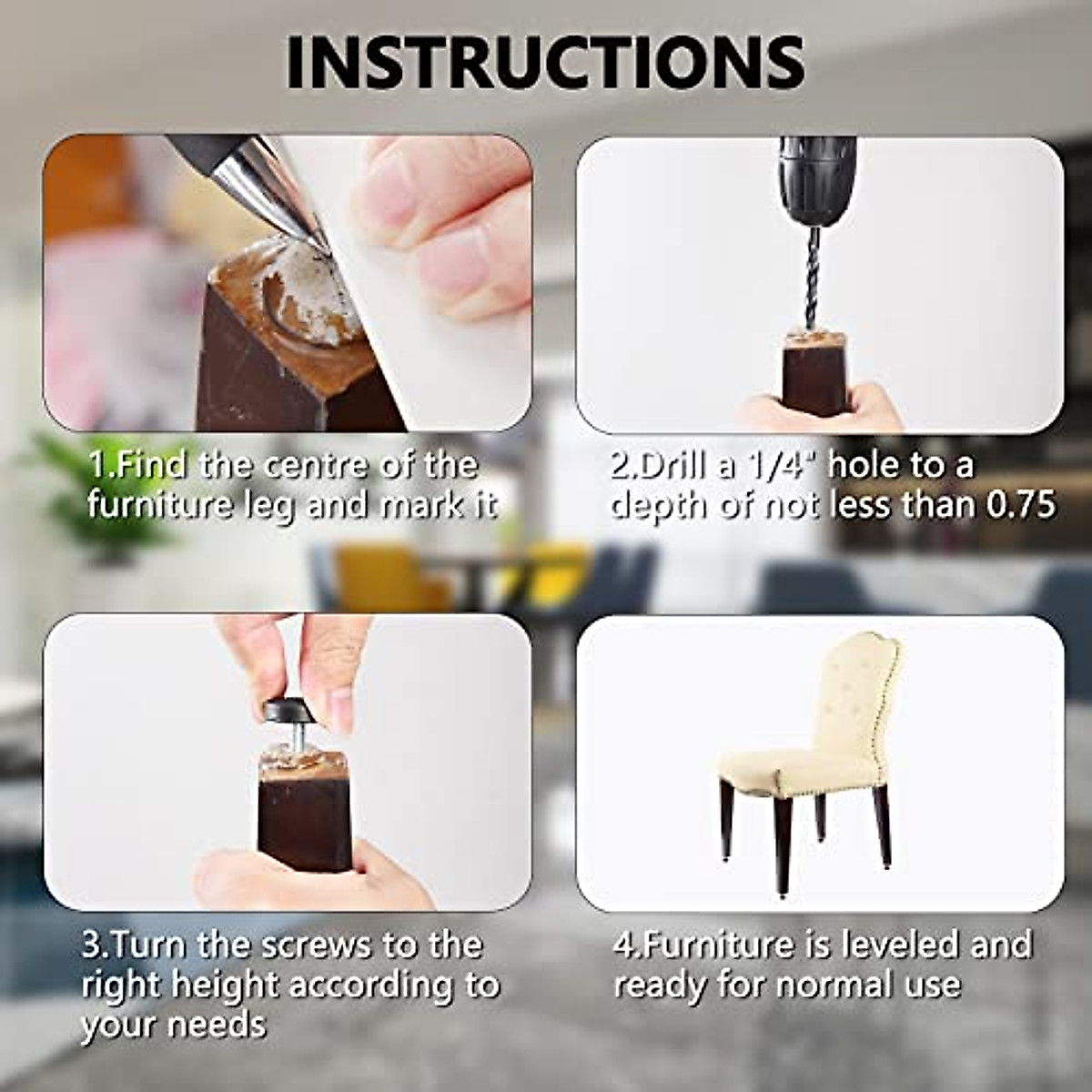 INSTRUCTIONS

1.Find the centre of the furniture leg and mark it

2.Drill a 1/4" hole to a depth of not less than 0.75

3.Turn the screws to the right height according to your needs

4.Furniture is leveled and ready for normal use