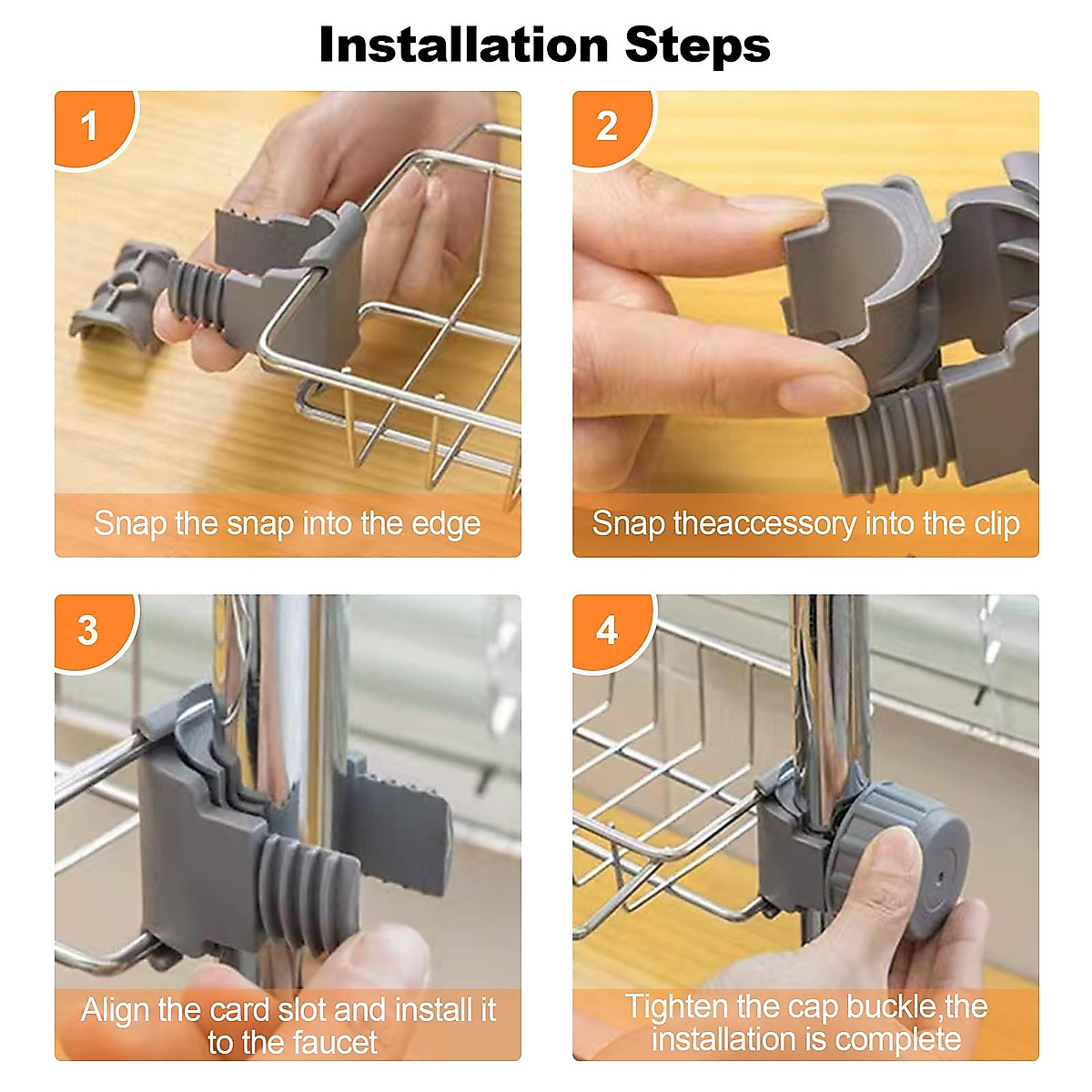 Installation Steps

1

Snap the snap into the edge

2

Snap theaccessory into the clip

3

Align the card slot and install it to the faucet

4

Tighten the cap buckle,the installation is complete