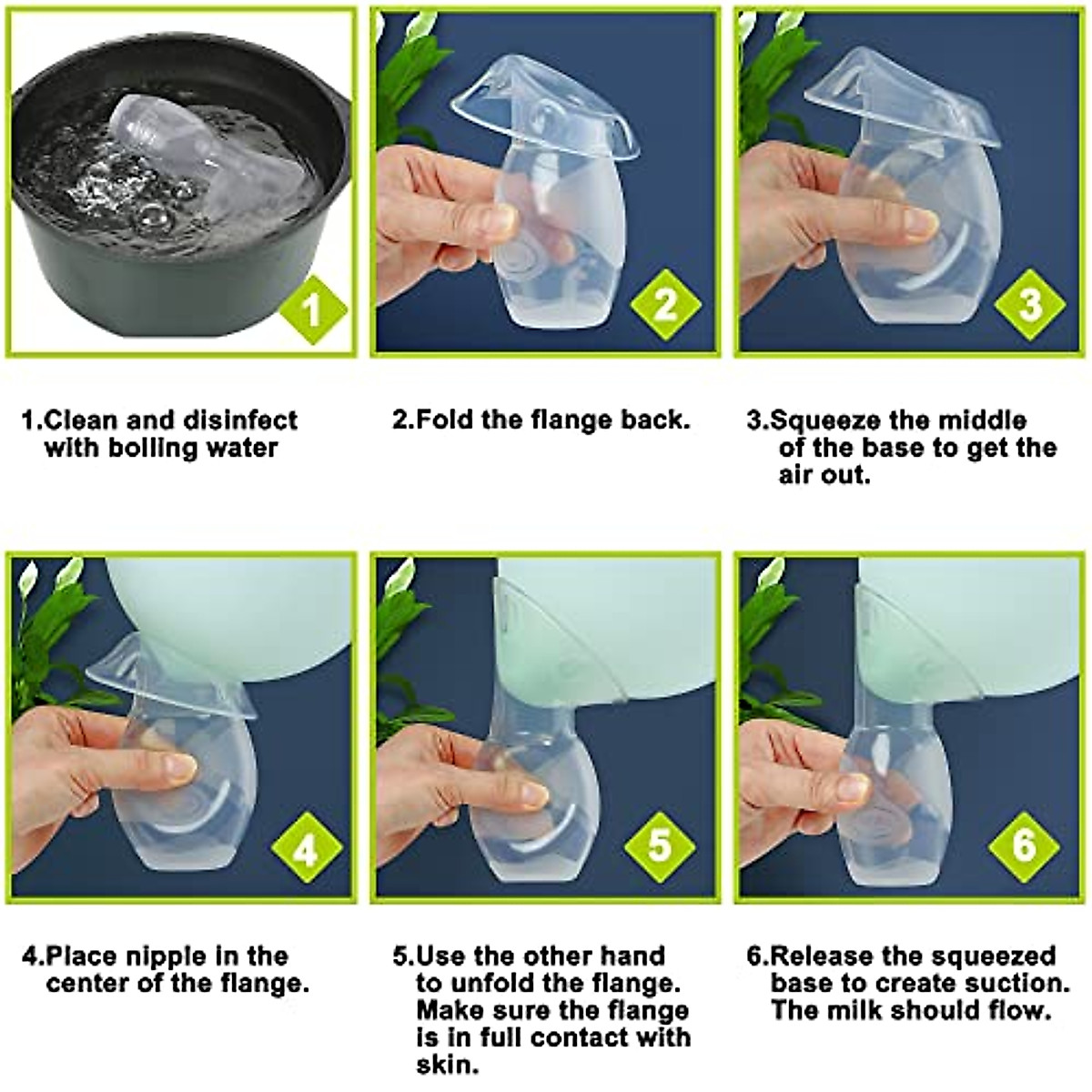 1

2

3

1.Clean and disinfect with boiling water

2.Fold the flange back.

3.Squeeze the middle of the base to get the air out.

4

5

6

4.Place nipple in the center of the flange.

5.Use the other hand to unfold the flange. Make sure the flange is in full contact with skin.

6.Release the squeezed base to create suction. The milk should flow.