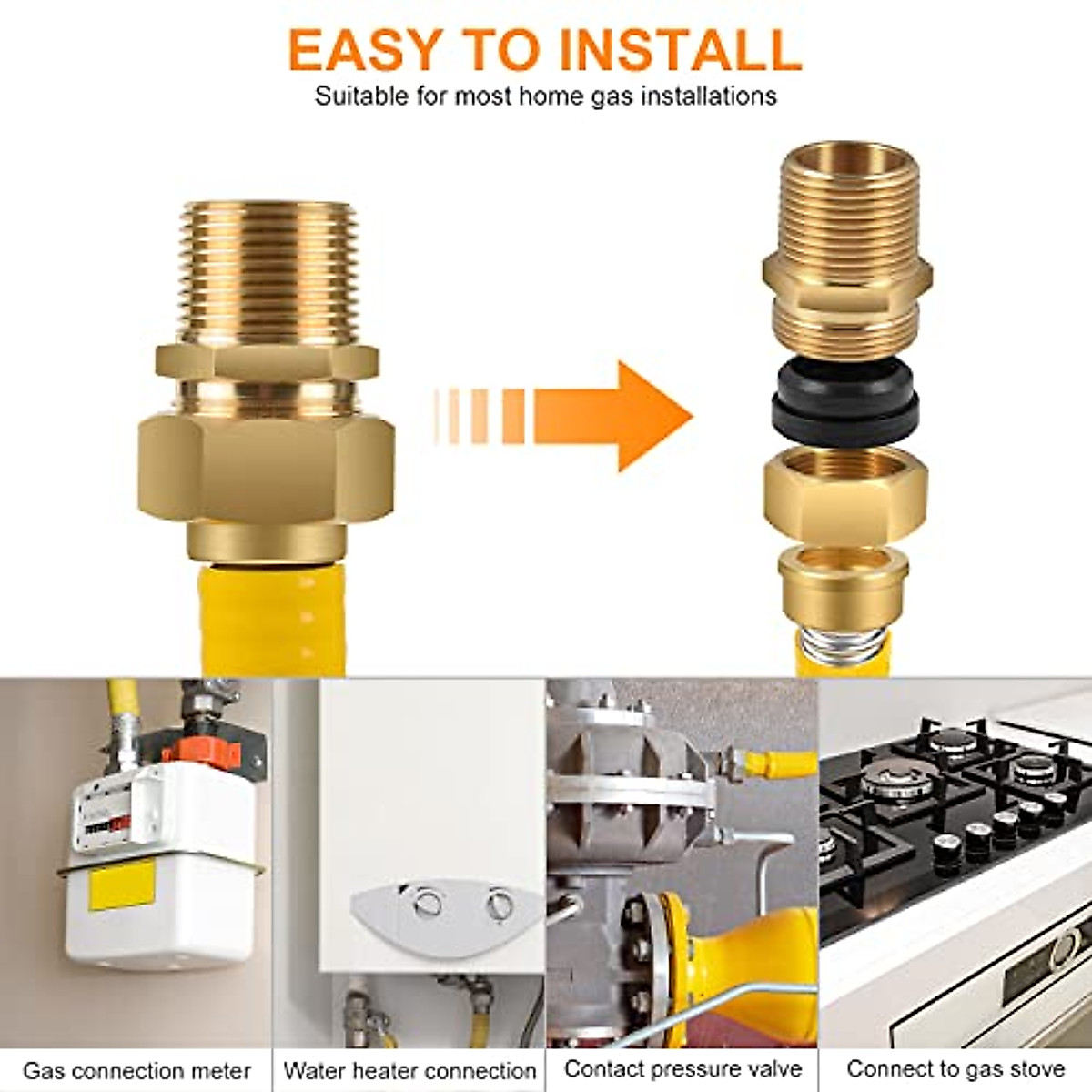 EASY TO INSTALL
Suitable for most home gas installations

Gas connection meter
Water heater connection
Contact pressure valve
Connect to gas stove