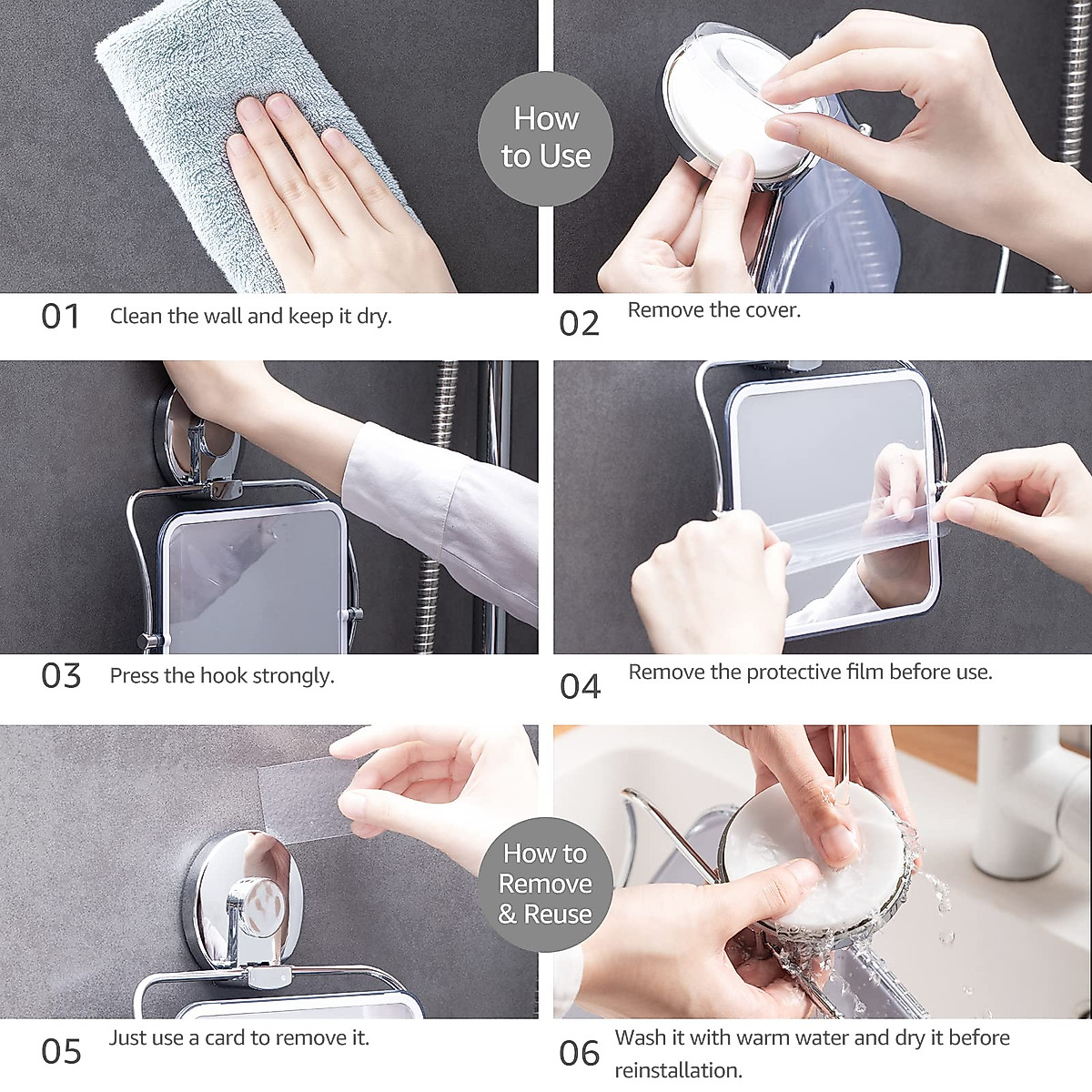 How to Use

01 Clean the wall and keep it dry.

02 Remove the cover.

03 Press the hook strongly.

04 Remove the protective film before use.

How to Remove & Reuse

05 Just use a card to remove it.

06 Wash it with warm water and dry it before reinstallation.