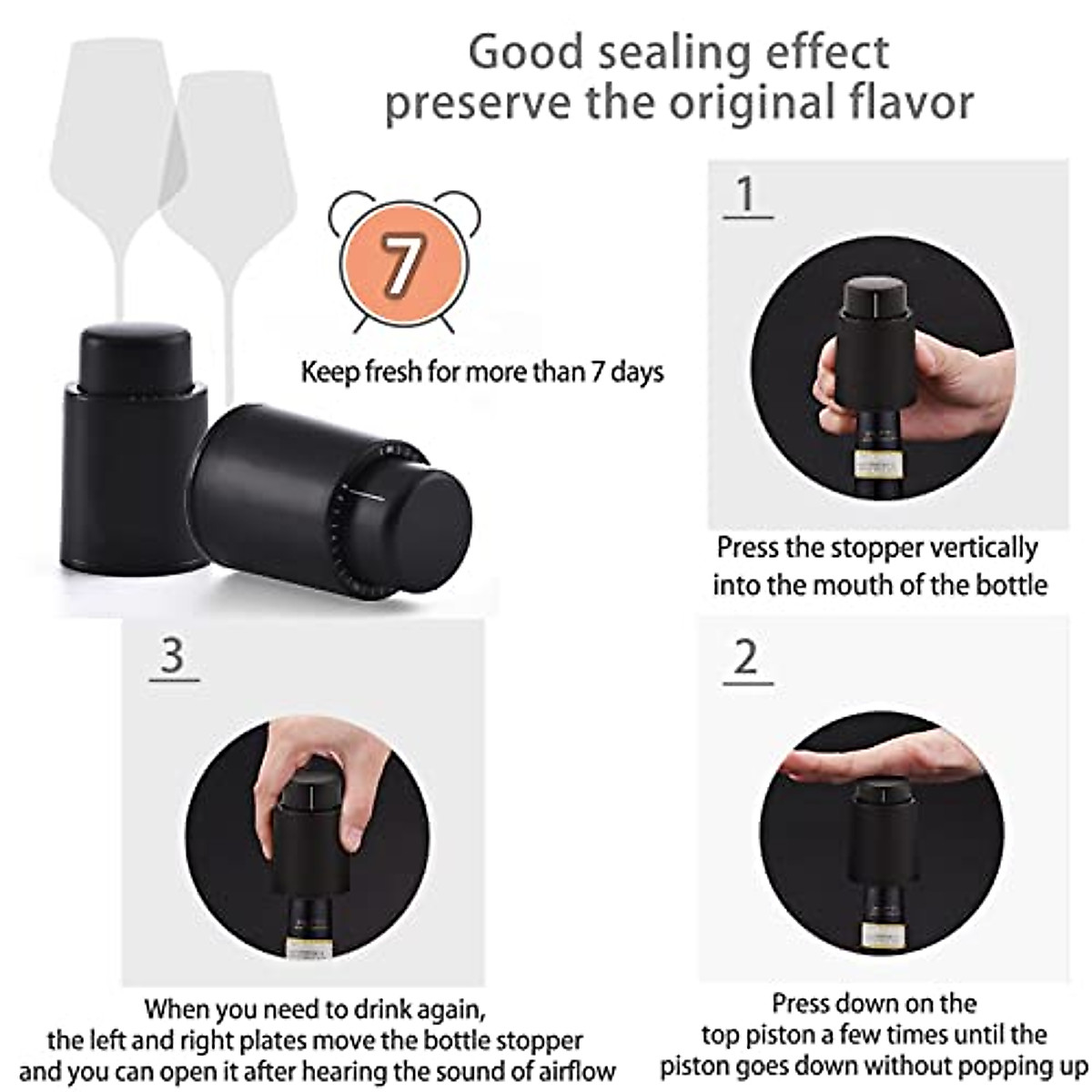 Good sealing effect
preserve the original flavor

7

Keep fresh for more than 7 days

1

Press the stopper vertically into the mouth of the bottle

3

When you need to drink again, the left and right plates move the bottle stopper and you can open it after hearing the sound of airflow

2

Press down on the top piston a few times until the piston goes down without popping up