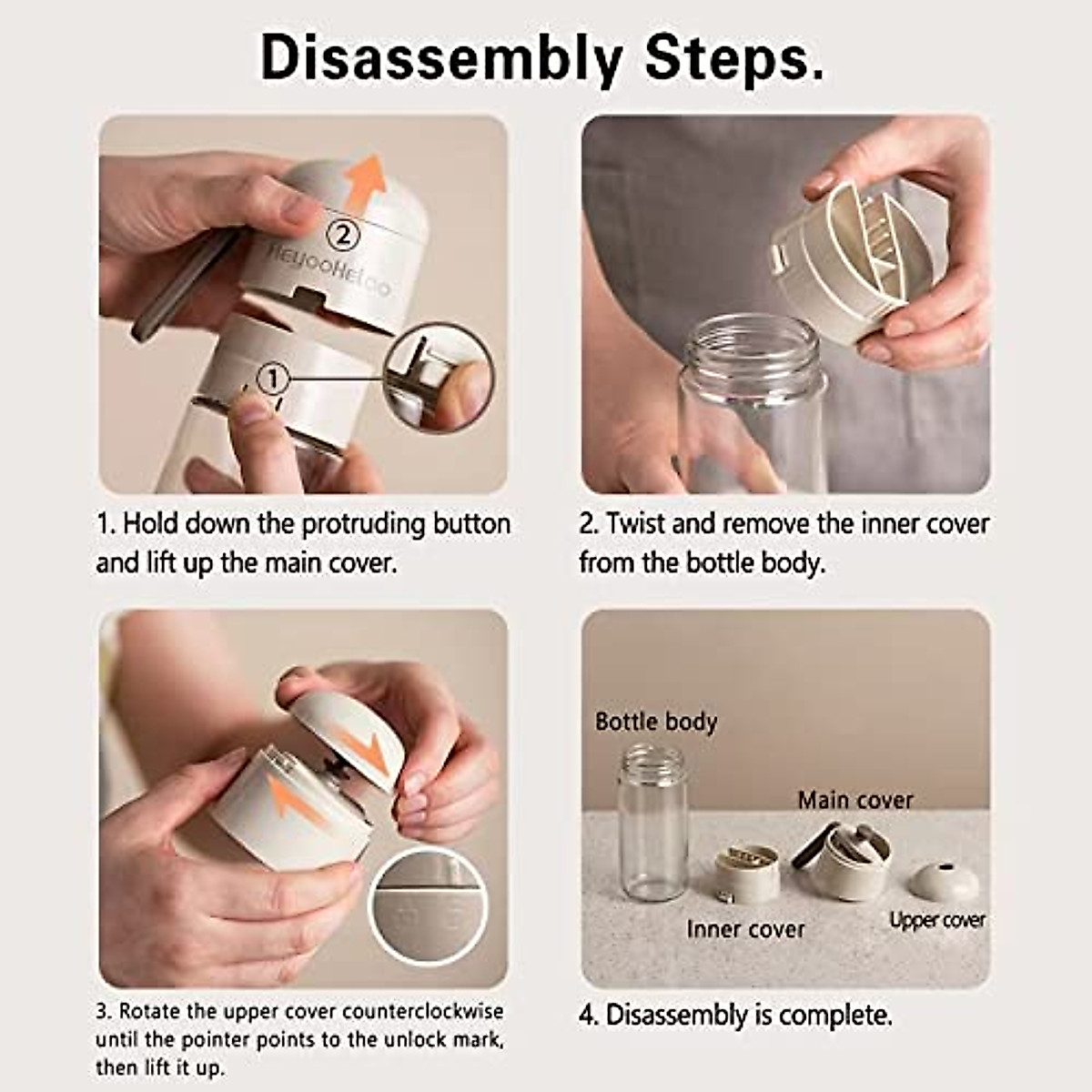 Disassembly Steps.

②

HeyooHeloo

①

1. Hold down the protruding button and lift up the main cover.

2. Twist and remove the inner cover from the bottle body.

3. Rotate the upper cover counterclockwise until the pointer points to the unlock mark, then lift it up.

Bottle body

Main cover

Inner cover

Upper cover

4. Disassembly is complete.