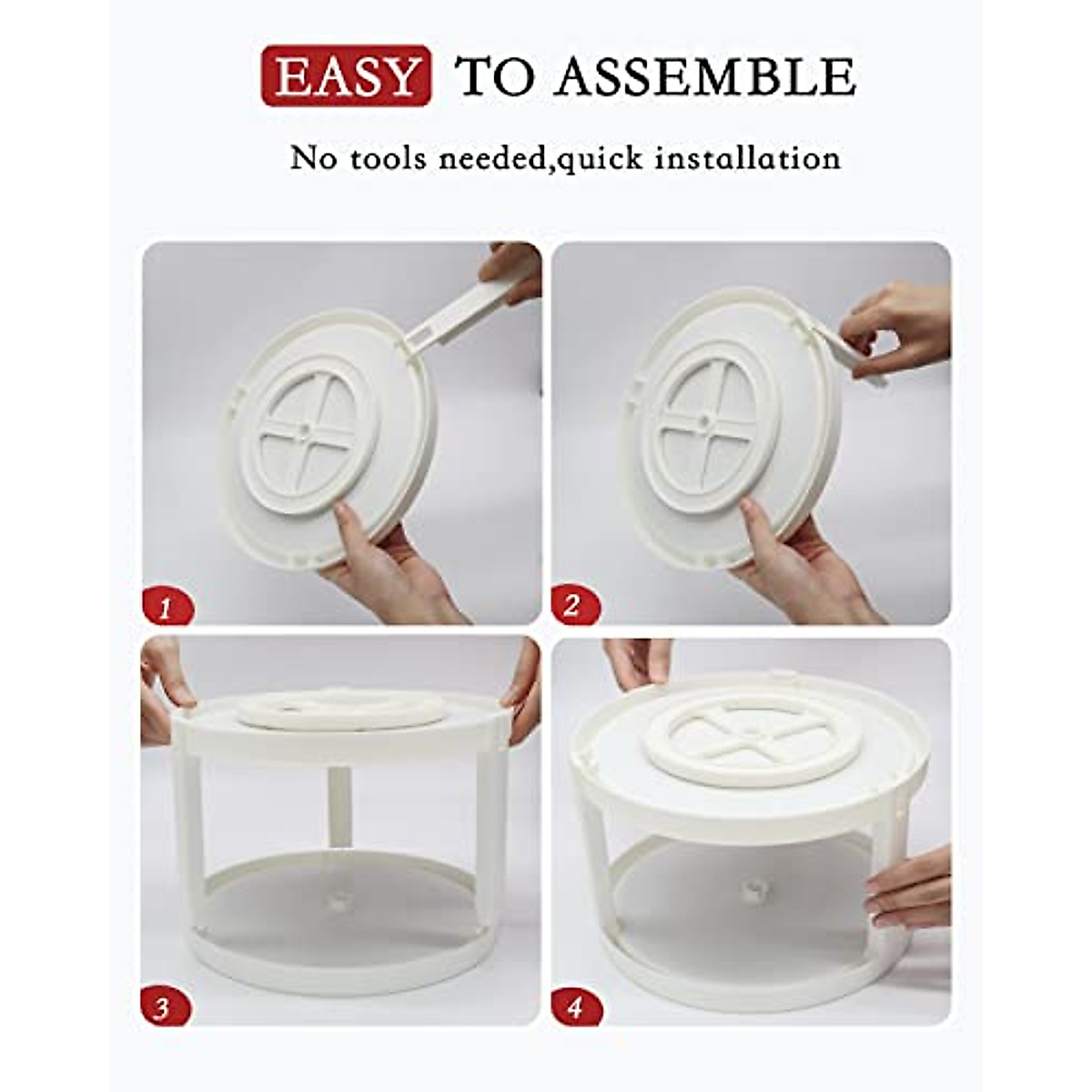 EASY TO ASSEMBLE

No tools needed,quick installation

1

2

3

4