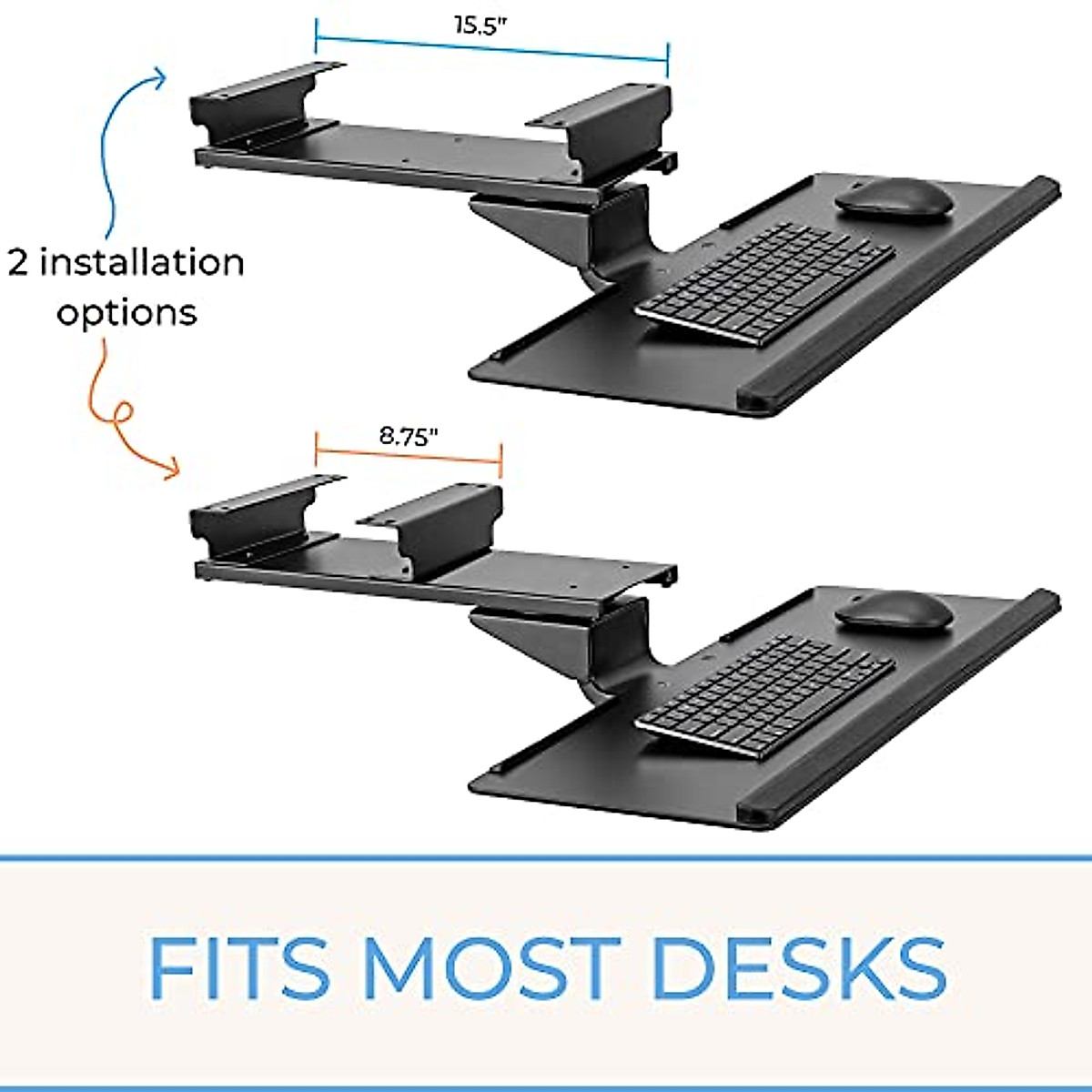 15.5"

2 installation options

8.75"

FITS MOST DESKS