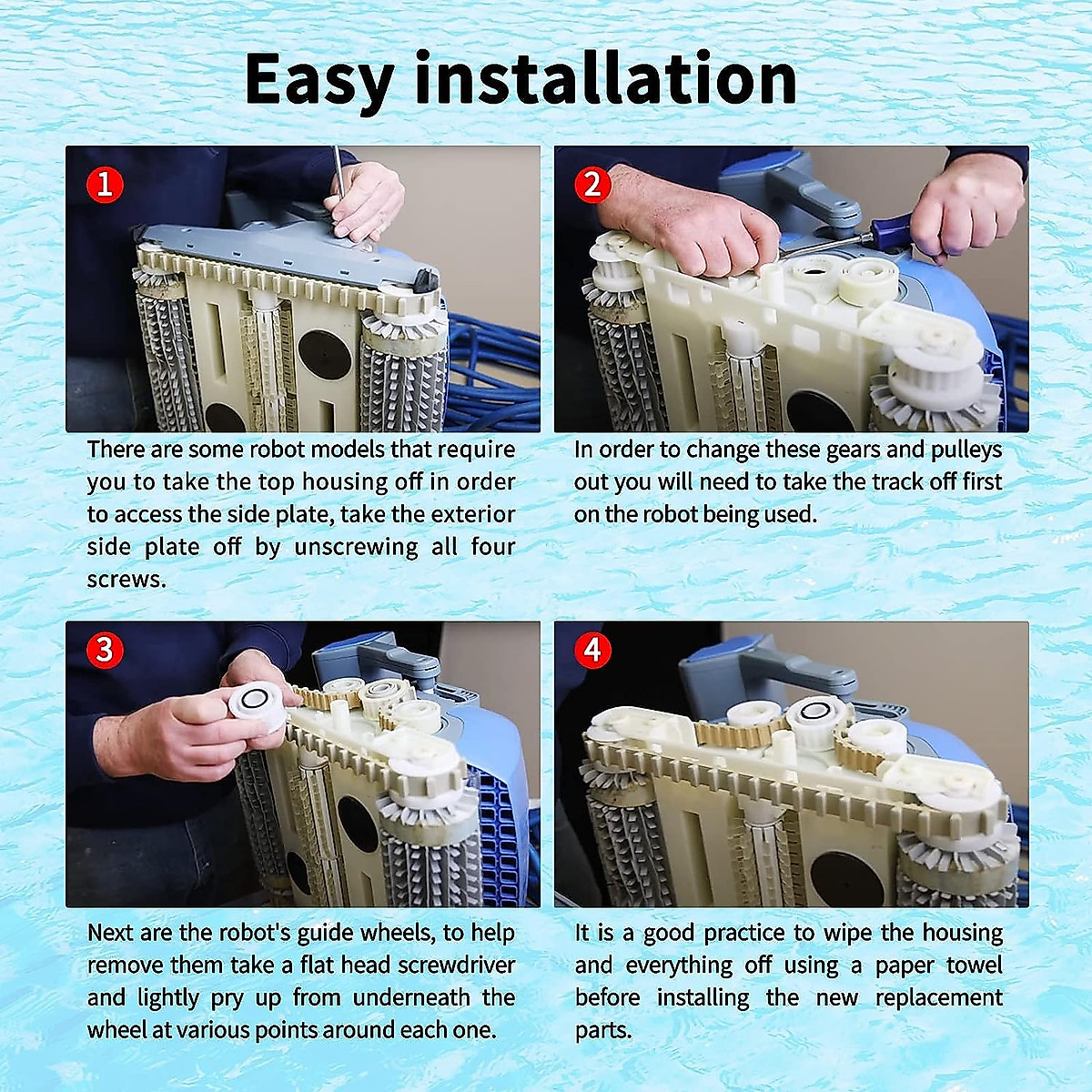 Easy installation

1

There are some robot models that require you to take the top housing off in order to access the side plate, take the exterior side plate off by unscrewing all four screws.

2

In order to change these gears and pulleys out you will need to take the track off first on the robot being used.

3

Next are the robot's guide wheels, to help remove them take a flat head screwdriver and lightly pry up from underneath the wheel at various points around each one.

4

It is a good practice to wipe the housing and everything off using a paper towel before installing the new replacement parts.