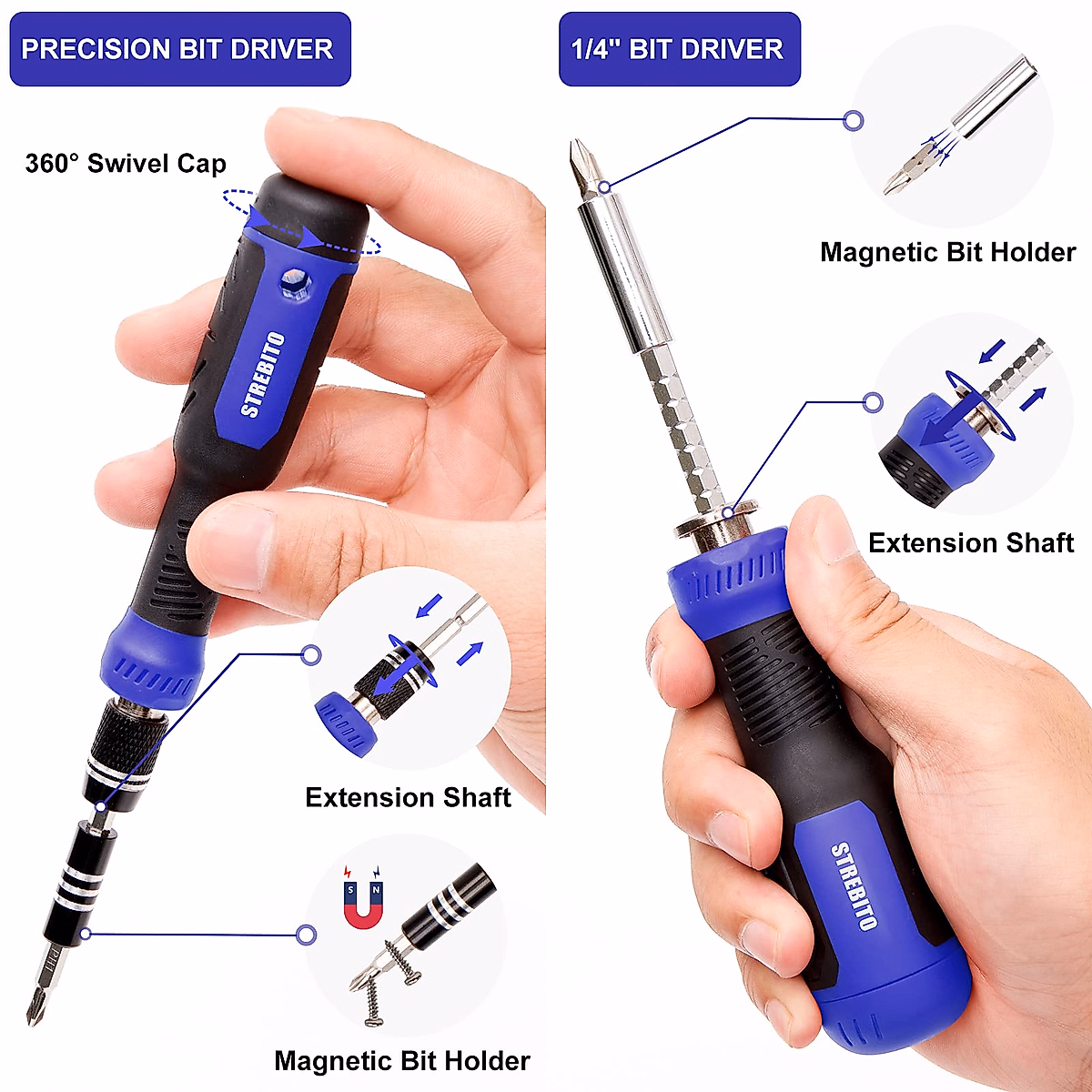 PRECISION BIT DRIVER

360° Swivel Cap

STREBITO

Extension Shaft

S N

Magnetic Bit Holder

1/4" BIT DRIVER

Magnetic Bit Holder

Extension Shaft

STREBITO